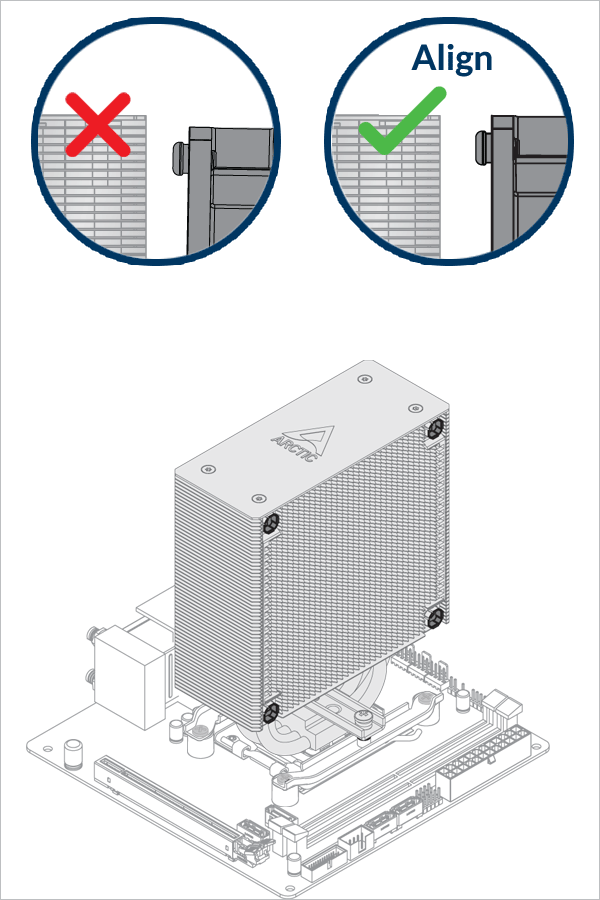 Align

ARCTIC