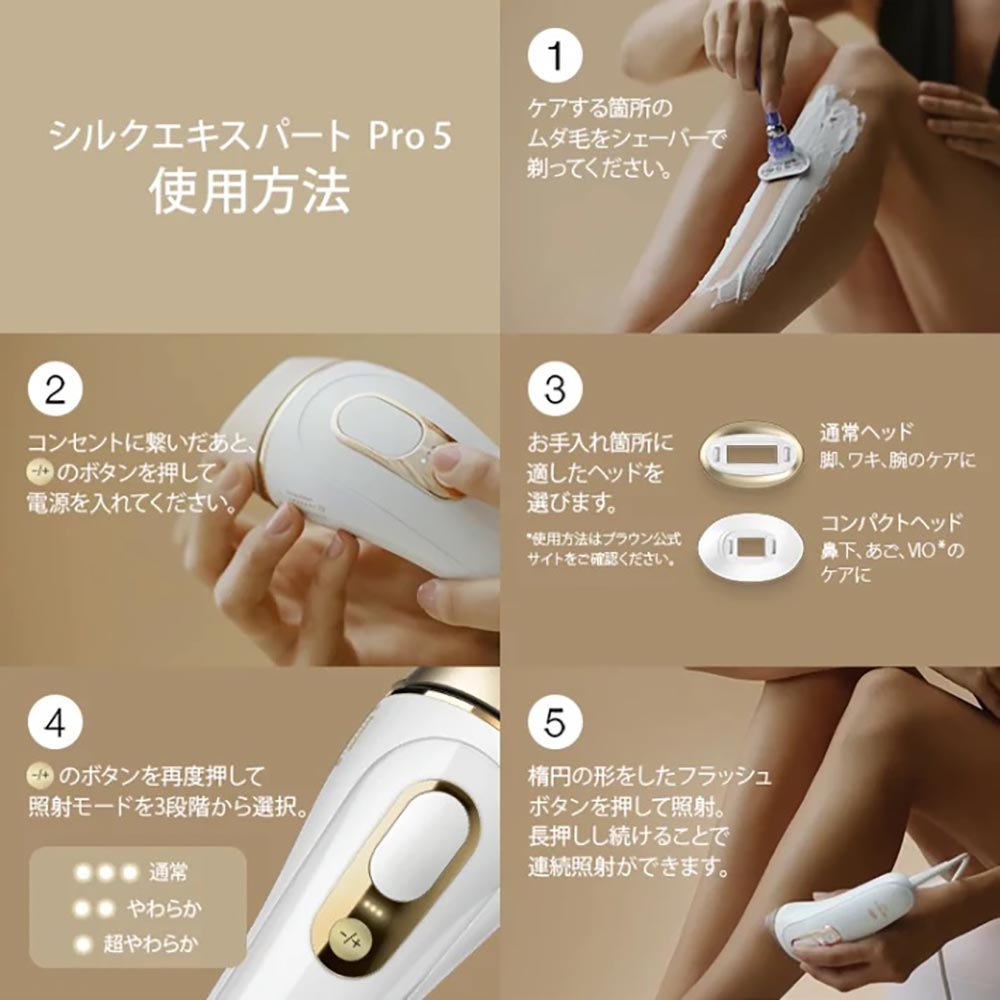 シルクエキスパート Pro 5
使用方法

1
ケアする箇所のムダ毛をシェーバーで剃ってください。

2
コンセントに繋いだあと、-/+ のボタンを押して電源を入れてください。

3
お手入れ箇所に適したヘッドを選びます。

*使用方法はブラウン公式サイトをご確認ください。

通常ヘッド
脚、ワキ、腕のケアに

コンパクトヘッド
鼻下、あご、VIO*のケアに

4
-/+ のボタンを再度押して照射モードを3段階から選択。

通常
やわらか
超やわらか

-/+

5
楕円の形をしたフラッシュボタンを押して照射。長押しし続けることで連続照射ができます。