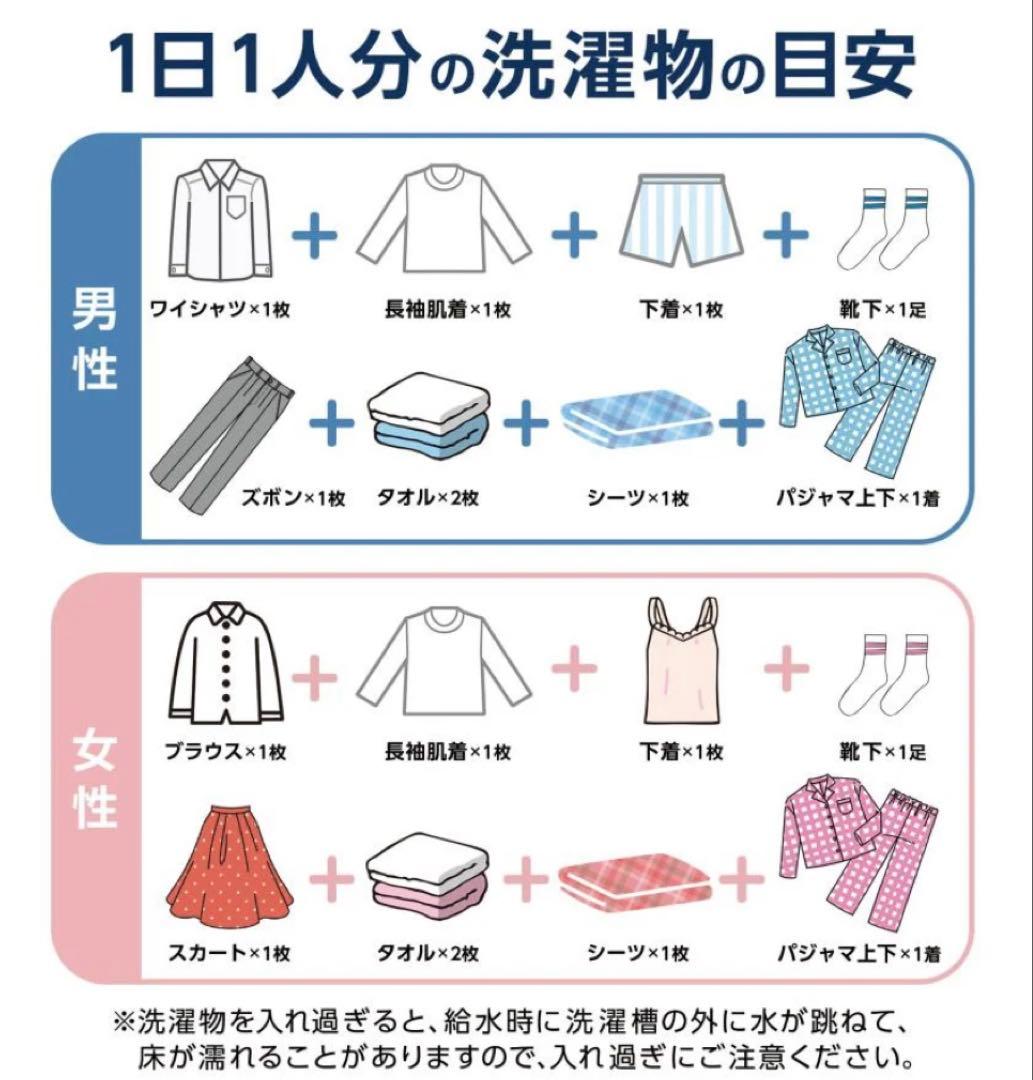 1日1人分の洗濯物の目安

男性

ワイシャツ×1枚 + 長袖肌着×1枚 + 下着×1枚 + 靴下×1足

ズボン×1枚 + タオル×2枚 + シーツ×1枚 + パジャマ上下×1着

女性

ブラウス×1枚 + 長袖肌着×1枚 + 下着×1枚 + 靴下×1足

スカート×1枚 + タオル×2枚 + シーツ×1枚 + パジャマ上下×1着

※洗濯物を入れ過ぎると、給水時に洗濯槽の外に水が跳ねて、床が濡れることがありますので、入れ過ぎにご注意ください。