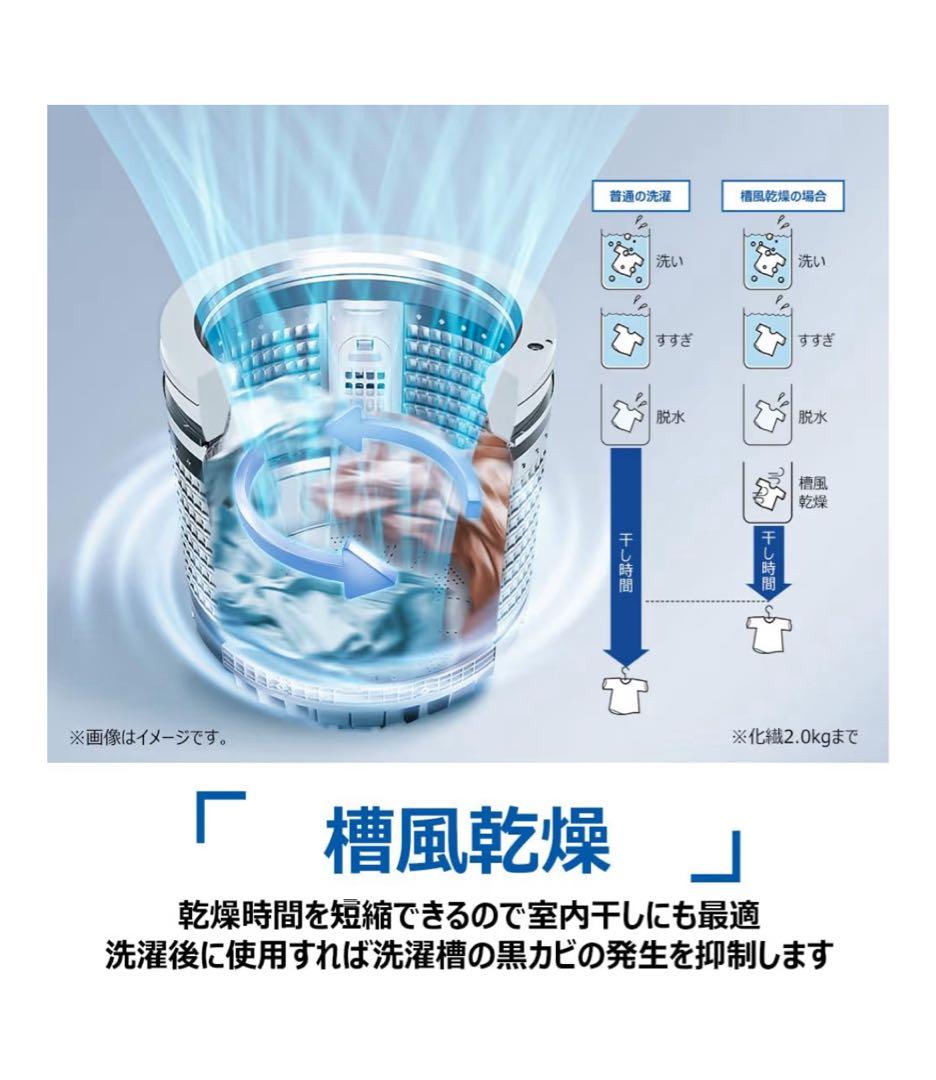 普通の洗濯

洗い

すすぎ

脱水

干し時間

槽風乾燥の場合

洗い

すすぎ

脱水

槽風乾燥

干し時間

※画像はイメージです。

※化繊2.0kgまで

「 槽風乾燥 」

乾燥時間を短縮できるので室内干しにも最適
洗濯後に使用すれば洗濯槽の黒カビの発生を抑制します