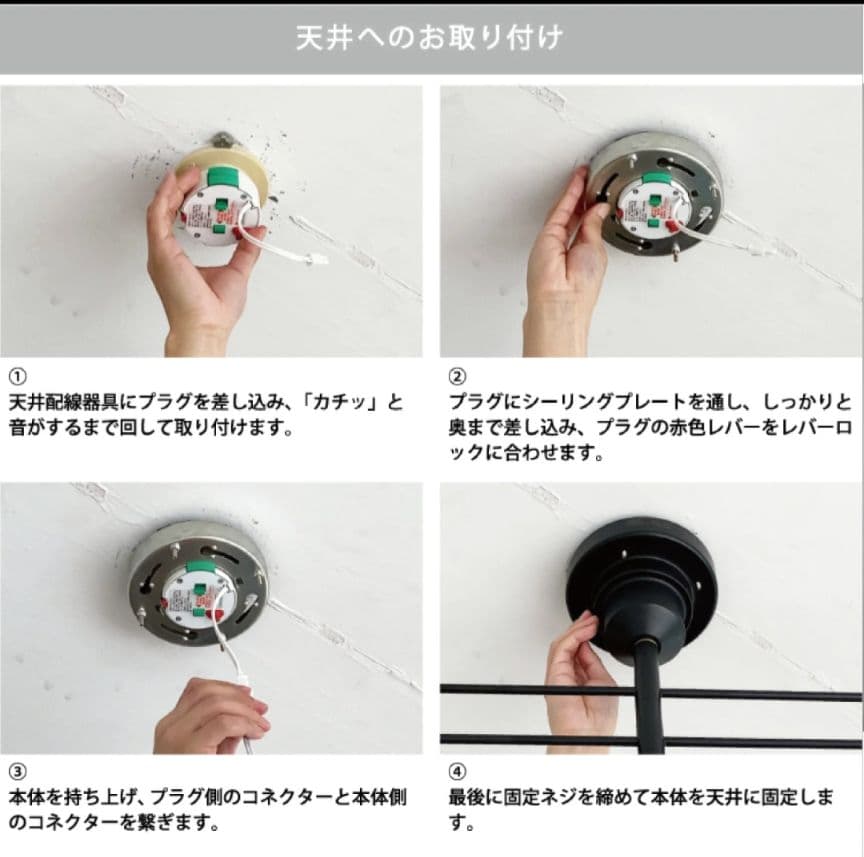 天井へのお取り付け

①
天井配線器具にプラグを差し込み、「カチッ」と音がするまで回して取り付けます。

②
プラグにシーリングプレートを通し、しっかりと奥まで差し込み、プラグの赤色レバーをレバーロックに合わせます。

③
本体を持ち上げ、プラグ側のコネクターと本体側のコネクターを繋ぎます。

④
最後に固定ネジを締めて本体を天井に固定します。