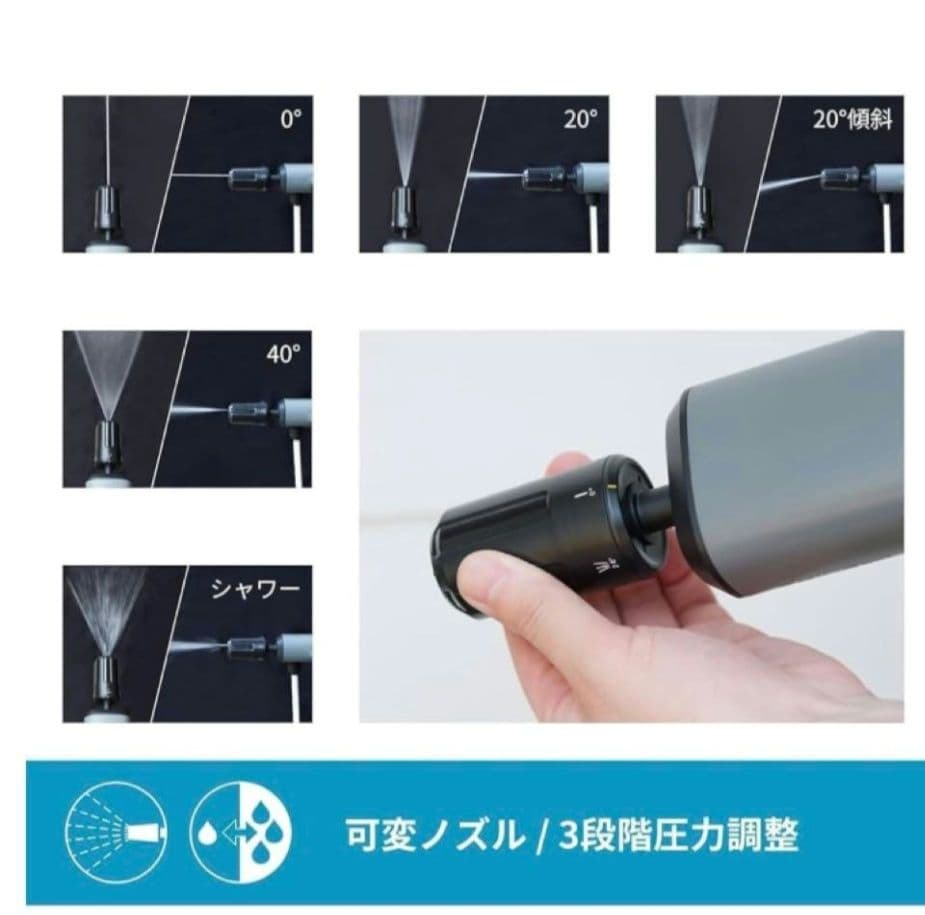 0°

20°

20°傾斜

40°

シャワー

可変ノズル / 3段階圧力調整