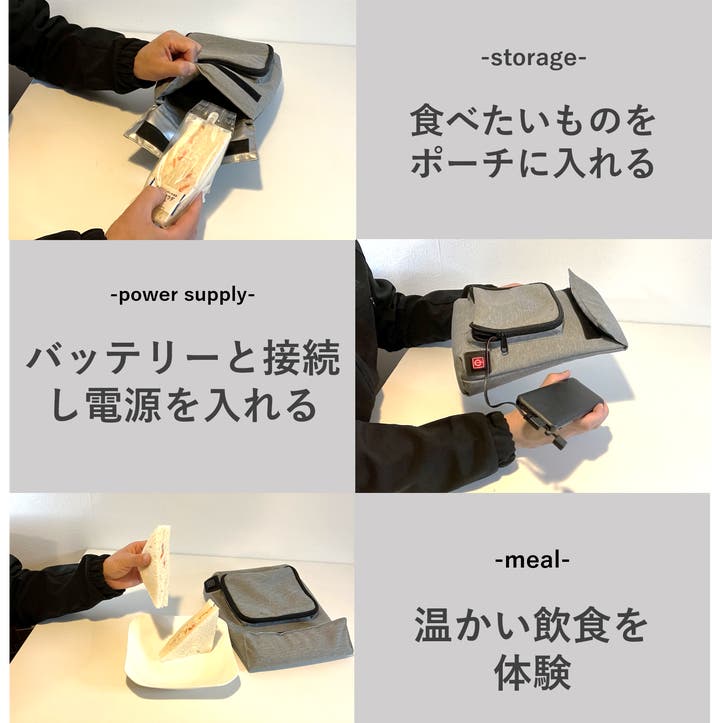 -storage-

食べたいものを
ポーチに入れる

-power supply-

バッテリーと接続
し電源を入れる

-meal-

温かい飲食を
体験