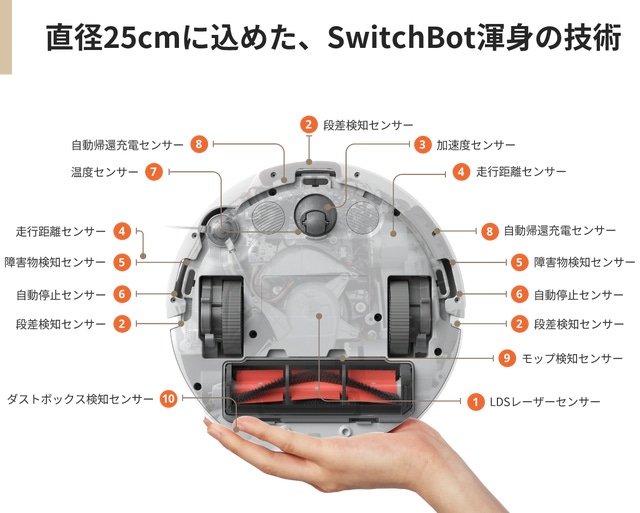 直径25cmに込めた、SwitchBot渾身の技術

2 段差検知センサー
自動帰還充電センサー 8
3 加速度センサー
温度センサー 7
4 走行距離センサー
走行距離センサー 4
8 自動帰還充電センサー
障害物検知センサー 5
5 障害物検知センサー
自動停止センサー 6
6 自動停止センサー
段差検知センサー 2
2 段差検知センサー
9 モップ検知センサー
ダストボックス検知センサー 10
1 LDSレーザーセンサー