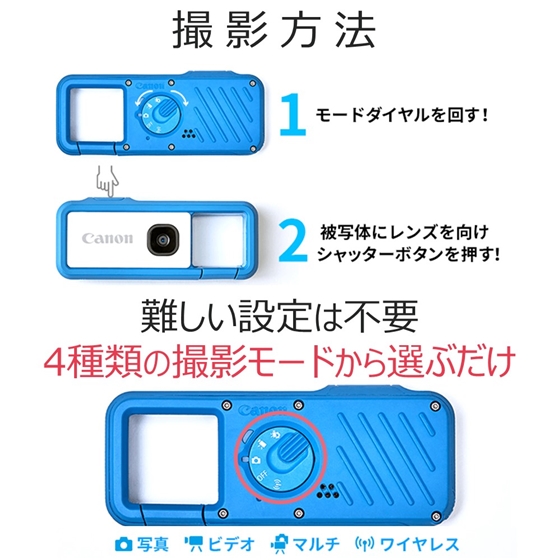 撮影方法

Canon

1 モードダイヤルを回す!

Canon

2 被写体にレンズを向け シャッターボタンを押す!

難しい設定は不要
4種類の撮影モードから選ぶだけ

Canon

OFF

写真 ビデオ マルチ ワイヤレス