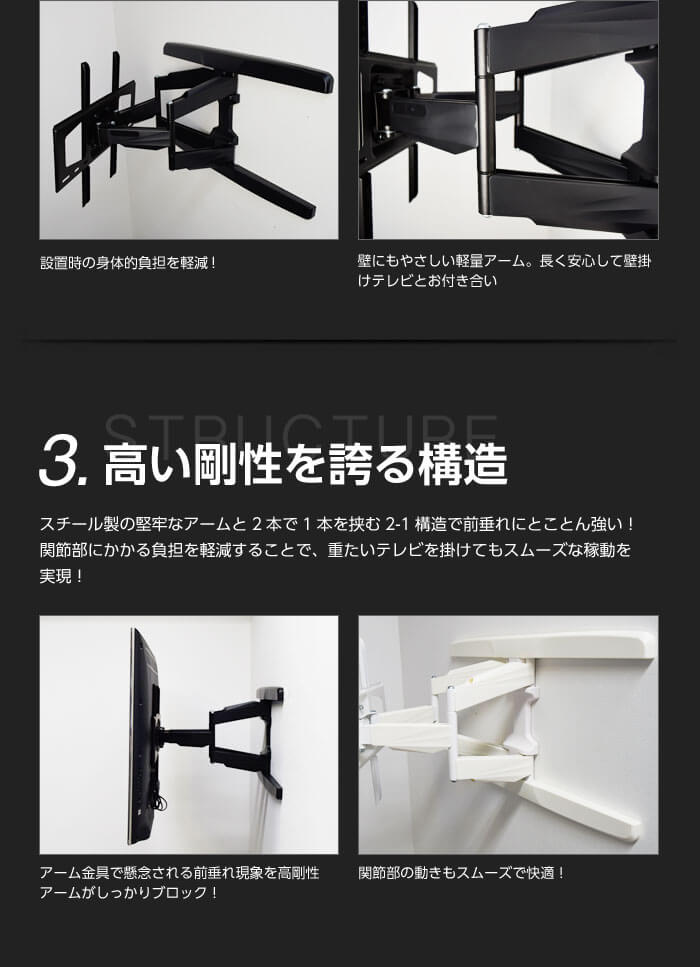 設置時の身体的負担を軽減！

壁にもやさしい軽量アーム。長く安心して壁掛けテレビとお付き合い

STRUCTURE

3. 高い剛性を誇る構造

スチール製の堅牢なアームと 2 本で 1 本を挟む 2-1 構造で前垂れにとことん強い！関節部にかかる負担を軽減することで、重たいテレビを掛けてもスムーズな稼動を実現！

アーム金具で懸念される前垂れ現象を高剛性アームがしっかりブロック！

関節部の動きもスムーズで快適！