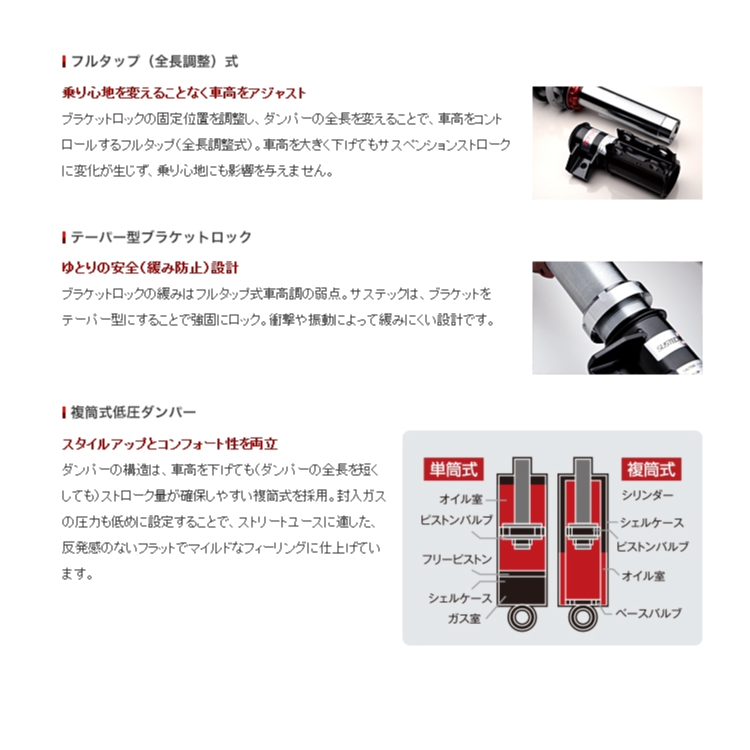 フルタップ（全長調整）式

乗り心地を変えることなく車高をアジャスト

ブラケットロックの固定位置を調整し、ダンパーの全長を変えることで、車高をコントロールするフルタップ（全長調整式）。車高を大きく下げてもサスペンションストロークに変化が生じず、乗り心地にも影響を与えません。

テーパー型ブラケットロック

ゆとりの安全（緩み防止）設計

ブラケットロックの緩みはフルタップ式車高調の弱点。サステックは、ブラケットをテーパー型にすることで強固にロック。衝撃や振動によって緩みにくい設計です。

複筒式低圧ダンパー

スタイルアップとコンフォート性を両立

ダンパーの構造は、車高を下げても（ダンパーの全長を短くしても）ストローク量が確保しやすい複筒式を採用。封入ガスの圧力も低めに設定することで、ストリートユースに適した、反発感のないフラットでマイルドなフィーリングに仕上げています。

単筒式

オイル室
ピストンバルブ
フリーピストン
シェルケース
ガス室

複筒式

シリンダー
シェルケース
ピストンバルブ
オイル室
ベースバルブ