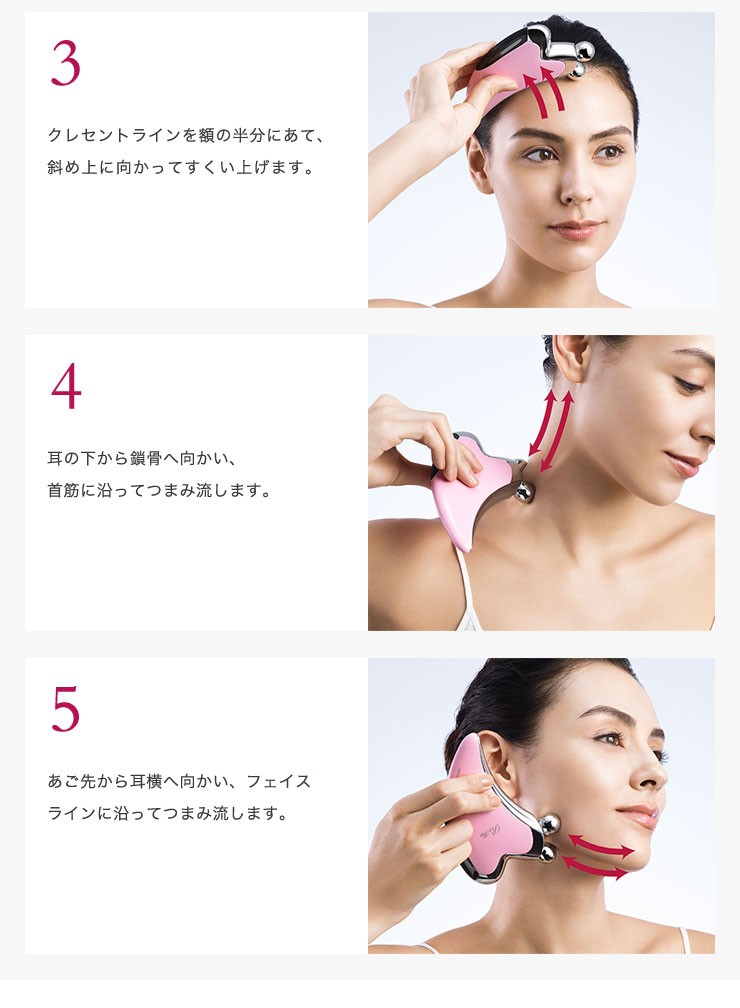 3

クレセントラインを額の半分にあて、斜め上に向かってすくい上げます。

4

耳の下から鎖骨へ向かい、首筋に沿ってつまみ流します。

5

あご先から耳横へ向かい、フェイスラインに沿ってつまみ流します。