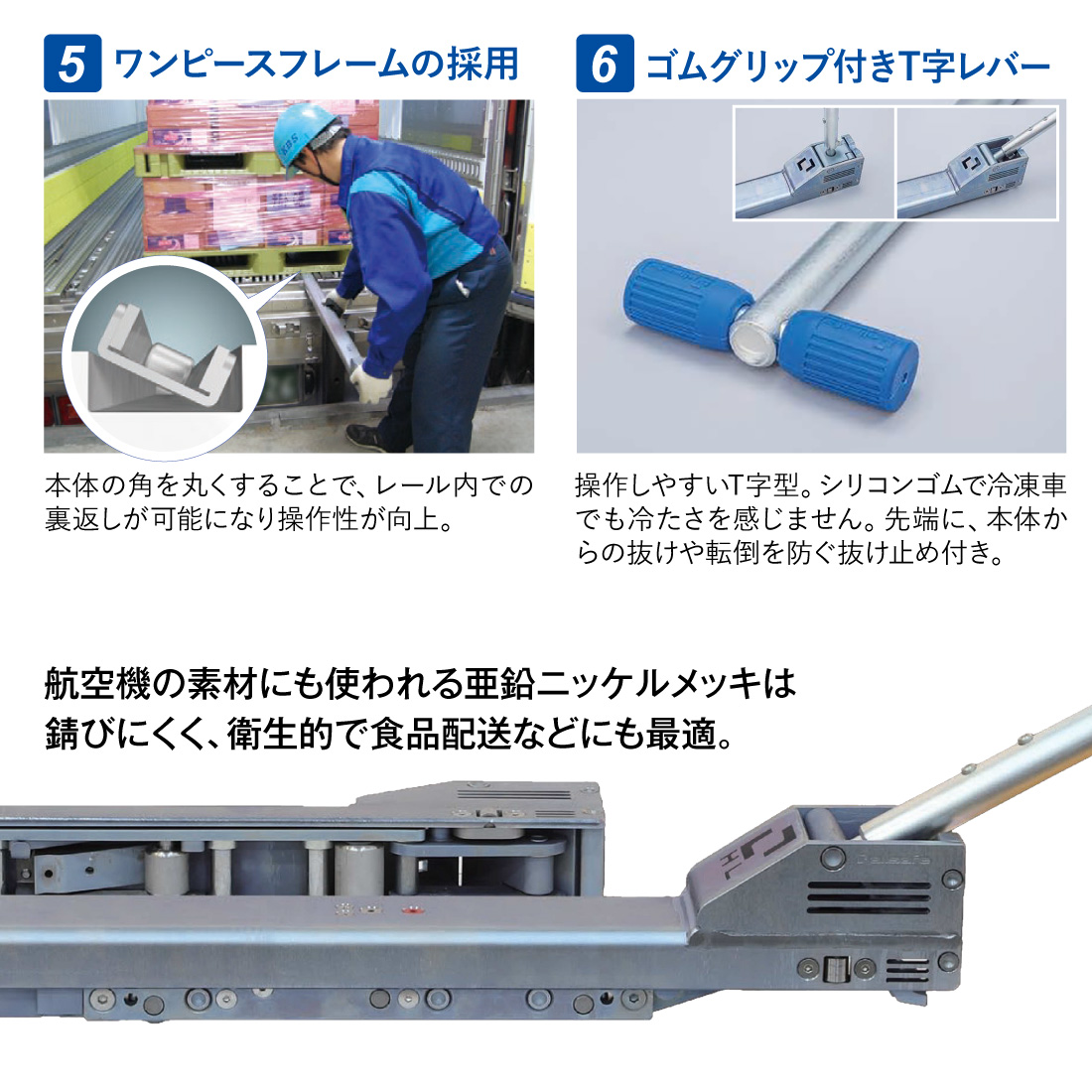 5 ワンピースフレームの採用

本体の角を丸くすることで、レール内での裏返しが可能になり操作性が向上。

6 ゴムグリップ付きT字レバー

操作しやすいT字型。シリコンゴムで冷凍車でも冷たさを感じません。先端に、本体からの抜けや転倒を防ぐ抜け止め付き。

航空機の素材にも使われる亜鉛ニッケルメッキは錆びにくく、衛生的で食品配送などにも最適。