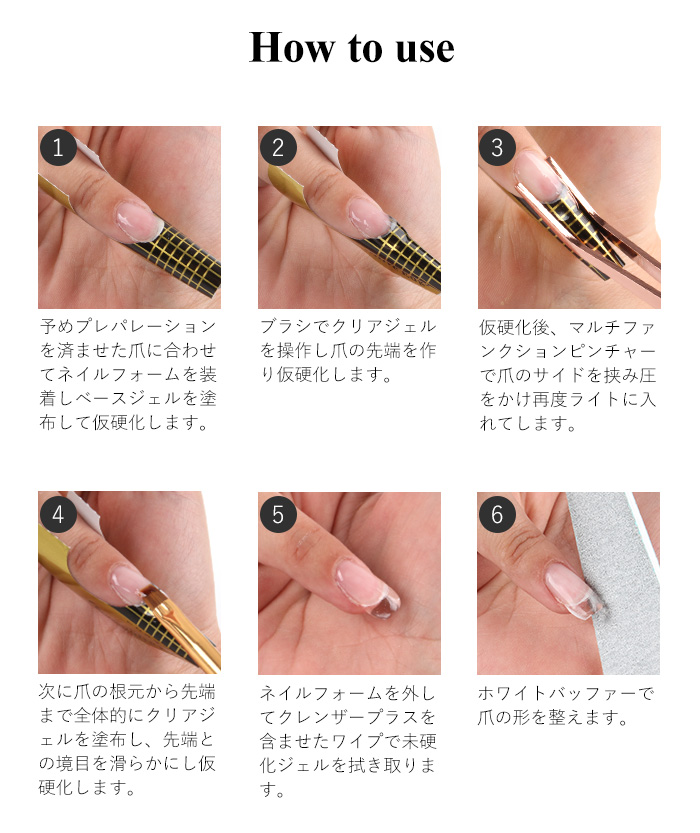 How to use

1

予めプレパレーションを済ませた爪に合わせてネイルフォームを装着しベースジェルを塗布して仮硬化します。

2

ブラシでクリアジェルを操作し爪の先端を作り仮硬化します。

3

仮硬化後、マルチファンクションピンチャーで爪のサイドを挟み圧をかけ再度ライトに入れてします。

4

次に爪の根元から先端まで全体的にクリアジェルを塗布し、先端との境目を滑らかにし仮硬化します。

5

ネイルフォームを外してクレンザープラスを含ませたワイプで未硬化ジェルを拭き取ります。

6

ホワイトバッファーで爪の形を整えます。