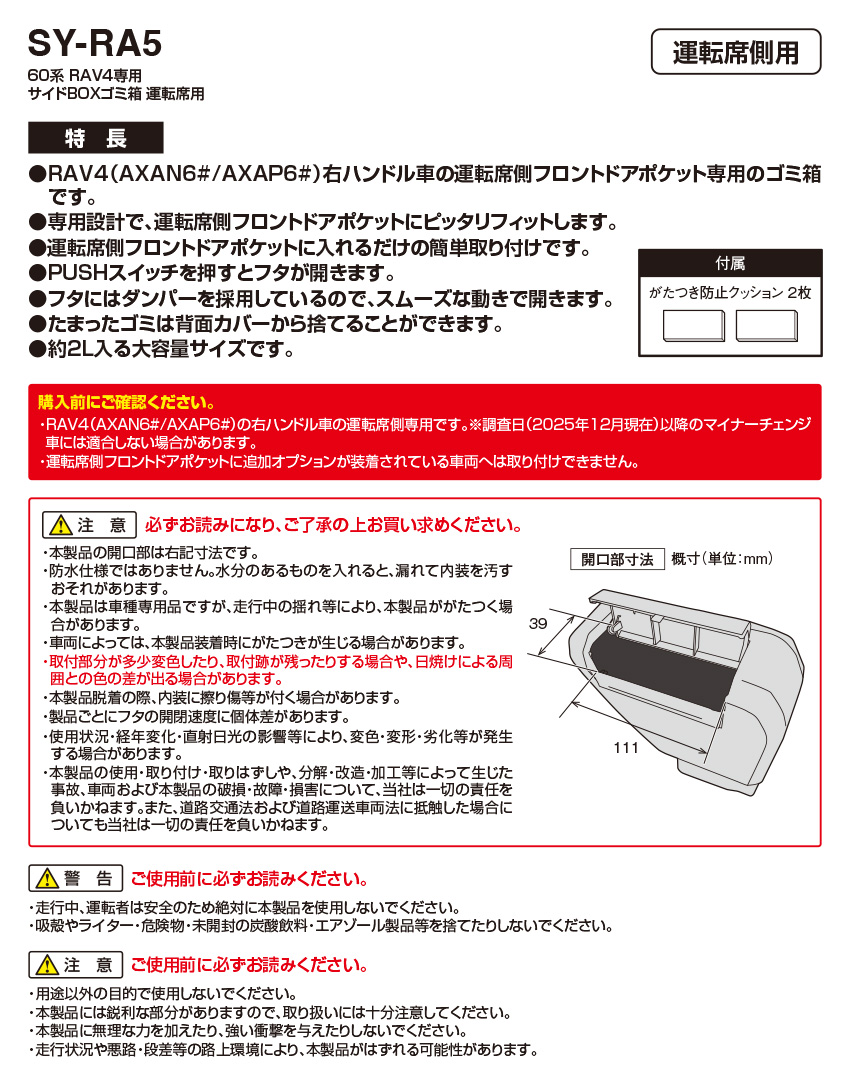 SY-RA5
60系 RAV4専用
サイドBOXゴミ箱 運転席用

運転席側用

特 長

●RAV4（AXAN6#/AXAP6#）右ハンドル車の運転席側フロントドアポケット専用のゴミ箱です。
●専用設計で、運転席側フロントドアポケットにピッタリフィットします。
●運転席側フロントドアポケットに入れるだけの簡単取り付けです。
●PUSHスイッチを押すとフタが開きます。
●フタにはダンパーを採用しているので、スムーズな動きで開きます。
●たまったゴミは背面カバーから捨てることができます。
●約2L入る大容量サイズです。

付属
がたつき防止クッション 2枚

購入前にご確認ください。
・RAV4（AXAN6#/AXAP6#）の右ハンドル車の運転席側専用です。※調査日（2025年12月現在）以降のマイナーチェンジ車には適合しない場合があります。
・運転席側フロントドアポケットに追加オプションが装着されている車両へは取り付けできません。

注 意 必ずお読みになり、ご了承の上お買い求めください。

・本製品の開口部は右記寸法です。
・防水仕様ではありません。水分のあるものを入れると、漏れて内装を汚すおそれがあります。
・本製品は車種専用品ですが、走行中の揺れ等により、本製品ががたつく場合があります。
・車両によっては、本製品装着時にがたつきが生じる場合があります。
・取付部分が多少変色したり、取付跡が残ったりする場合や、日焼けによる周囲との色の差が出る場合があります。
・本製品脱着の際、内装に擦り傷等が付く場合があります。
・製品ごとにフタの開閉速度に個体差があります。
・使用状況・経年変化・直射日光の影響等により、変色・変形・劣化等が発生する場合があります。
・本製品の使用・取り付け・取りはずしや、分解・改造・加工等によって生じた事故、車両および本製品の破損・故障・損害について、当社は一切の責任を負いかねます。また、道路交通法および道路運送車両法に抵触した場合についても当社は一切の責任を負いかねます。

開口部寸法 概寸（単位：mm）
39
111

警 告 ご使用前に必ずお読みください。

・走行中、運転者は安全のため絶対に本製品を使用しないでください。
・吸殻やライター・危険物・未開封の炭酸飲料・エアゾール製品等を捨てたりしないでください。

注 意 ご使用前に必ずお読みください。

・用途以外の目的で使用しないでください。
・本製品には鋭利な部分がありますので、取り扱いには十分注意してください。
・本製品に無理な力を加えたり、強い衝撃を与えたりしないでください。
・走行状況や悪路・段差等の路上環境により、本製品がはずれる可能性があります。