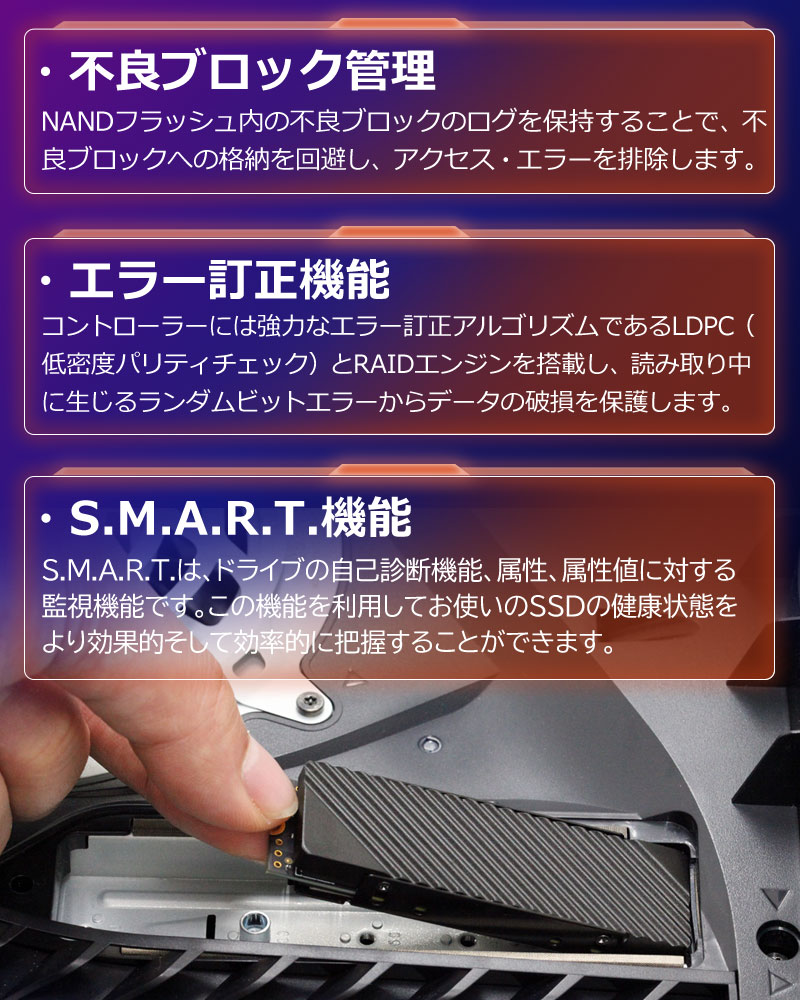 ・不良ブロック管理
NANDフラッシュ内の不良ブロックのログを保持することで、不良ブロックへの格納を回避し、アクセス・エラーを排除します。

・エラー訂正機能
コントローラーには強力なエラー訂正アルゴリズムであるLDPC（低密度パリティチェック）とRAIDエンジンを搭載し、読み取り中に生じるランダムビットエラーからデータの破損を保護します。

・S.M.A.R.T.機能
S.M.A.R.T.は、ドライブの自己診断機能、属性、属性値に対する監視機能です。この機能を利用してお使いのSSDの健康状態をより効果的そして効率的に把握することができます。