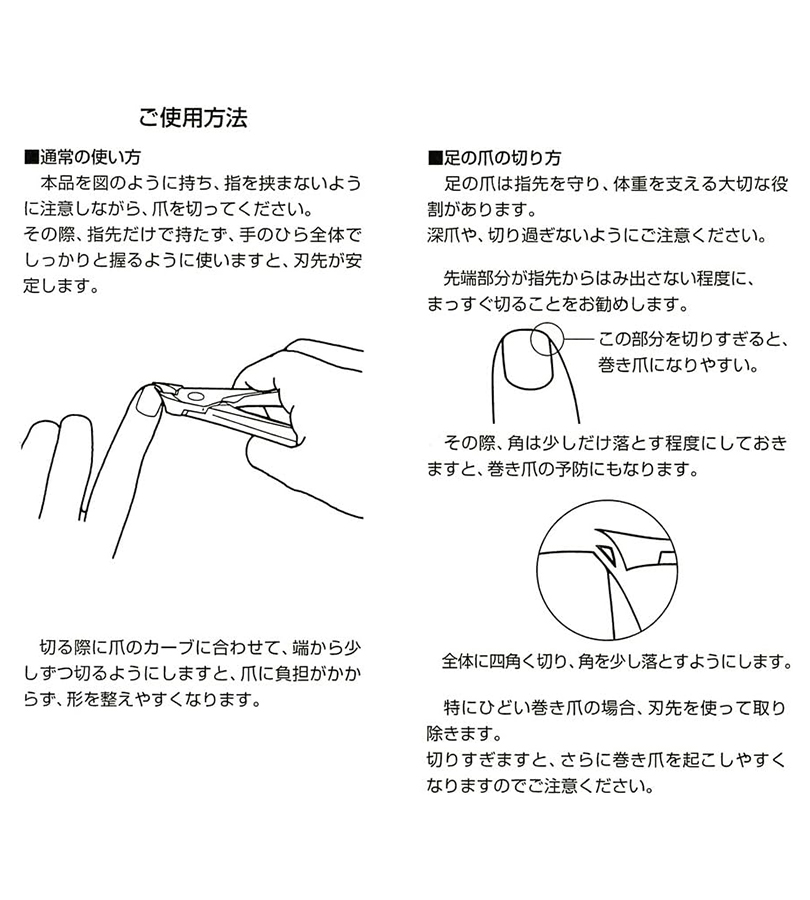 ご使用方法

■通常の使い方

本品を図のように持ち、指を挟まないように注意しながら、爪を切ってください。
その際、指先だけで持たず、手のひら全体でしっかりと握るように使いますと、刃先が安定します。

切る際に爪のカーブに合わせて、端から少しずつ切るようにしますと、爪に負担がかからず、形を整えやすくなります。

■足の爪の切り方

足の爪は指先を守り、体重を支える大切な役割があります。
深爪や、切り過ぎないようにご注意ください。

先端部分が指先からはみ出さない程度に、まっすぐ切ることをお勧めします。

この部分を切りすぎると、巻き爪になりやすい。

その際、角は少しだけ落とす程度にしておきますと、巻き爪の予防にもなります。

全体に四角く切り、角を少し落とすようにします。

特にひどい巻き爪の場合、刃先を使って取り除きます。
切りすぎますと、さらに巻き爪を起こしやすくなりますのでご注意ください。