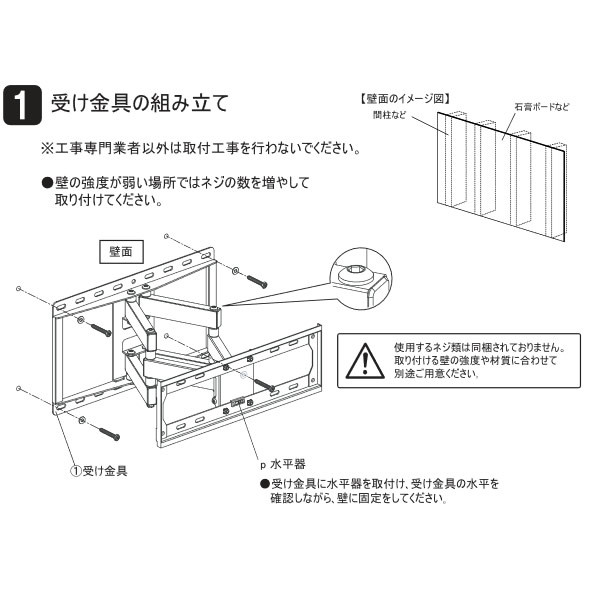 1 受け金具の組み立て

※工事専門業者以外は取付工事を行わないでください。

●壁の強度が弱い場所ではネジの数を増やして取り付けてください。

【壁面のイメージ図】
間柱など
石膏ボードなど

壁面

使用するネジ類は同梱されておりません。取り付ける壁の強度や材質に合わせて別途ご用意ください。

①受け金具

p 水平器

●受け金具に水平器を取付け、受け金具の水平を確認しながら、壁に固定をしてください。