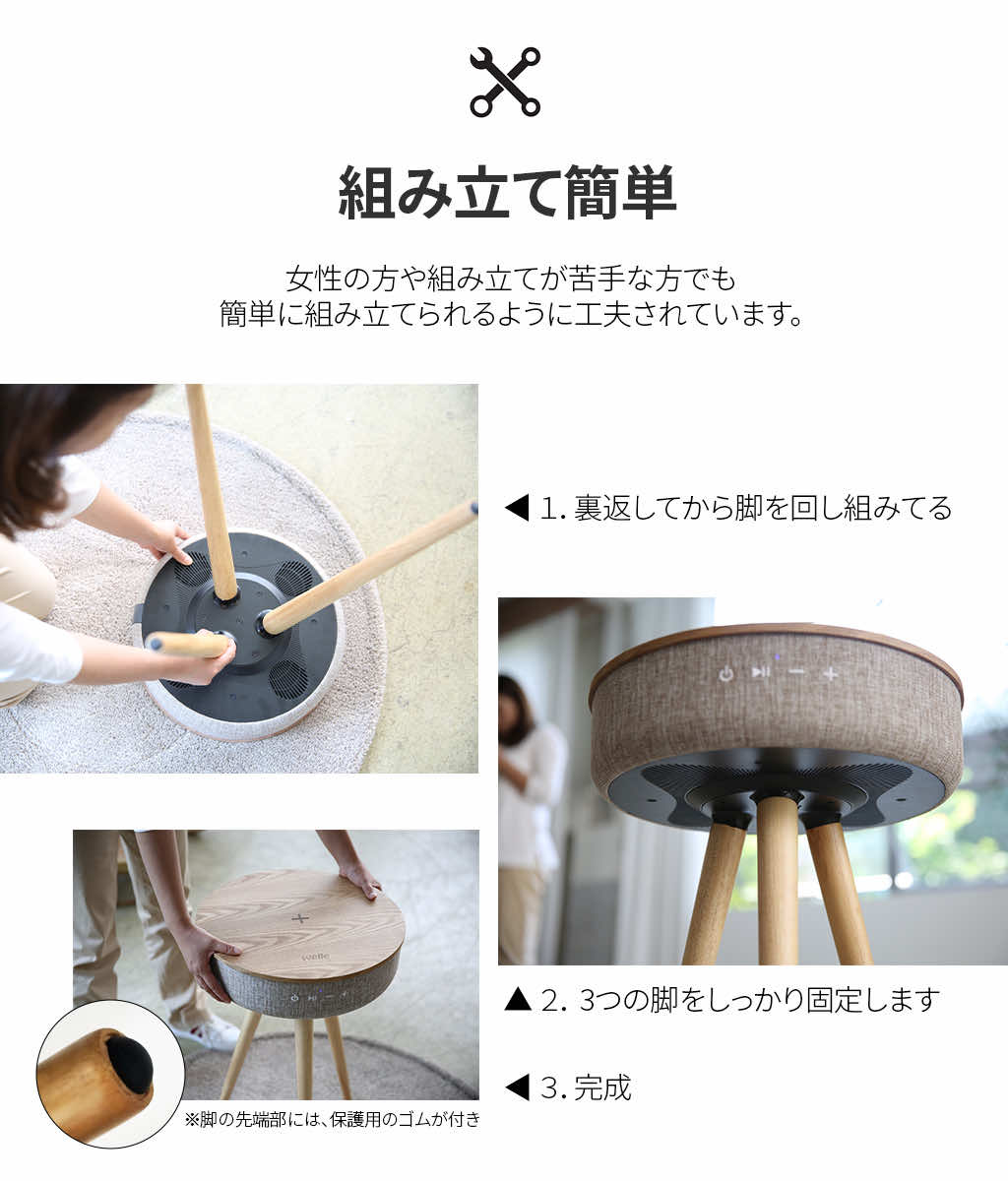 組み立て簡単

女性の方や組み立てが苦手な方でも
簡単に組み立てられるように工夫されています。

◀ 1. 裏返してから脚を回し組みてる

▲ 2. 3つの脚をしっかり固定します

◀ 3. 完成

Welle

※脚の先端部には、保護用のゴムが付き