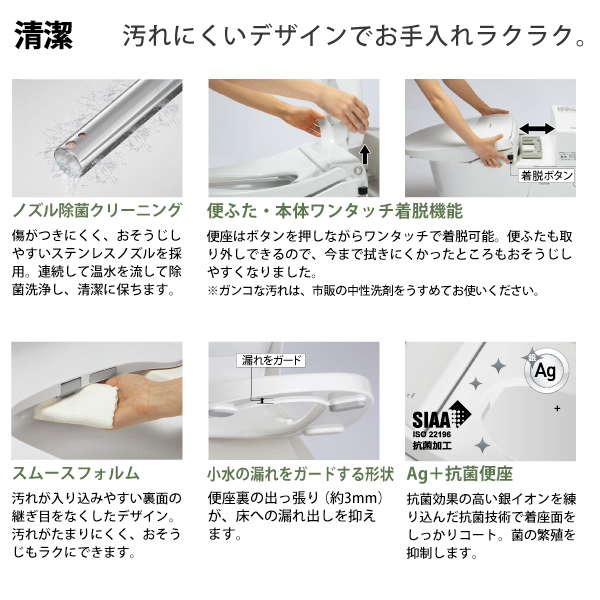 清潔　汚れにくいデザインでお手入れラクラク。

着脱ボタン

ノズル除菌クリーニング

傷がつきにくく、おそうじしやすいステンレスノズルを採用。連続して温水を流して除菌洗浄し、清潔に保ちます。

便ふた・本体ワンタッチ着脱機能

便座はボタンを押しながらワンタッチで着脱可能。便ふたも取り外しできるので、今まで拭きにくかったところもおそうじしやすくなりました。
※ガンコな汚れは、市販の中性洗剤をうすめてお使いください。

漏れをガード

銀 Ag

SIAA
ISO 22196
抗菌加工

スムースフォルム

汚れが入り込みやすい裏面の継ぎ目をなくしたデザイン。汚れがたまりにくく、おそうじもラクにできます。

小水の漏れをガードする形状

便座裏の出っ張り（約3mm）が、床への漏れ出しを抑えます。

Ag＋抗菌便座

抗菌効果の高い銀イオンを練り込んだ抗菌技術で着座面をしっかりコート。菌の繁殖を抑制します。