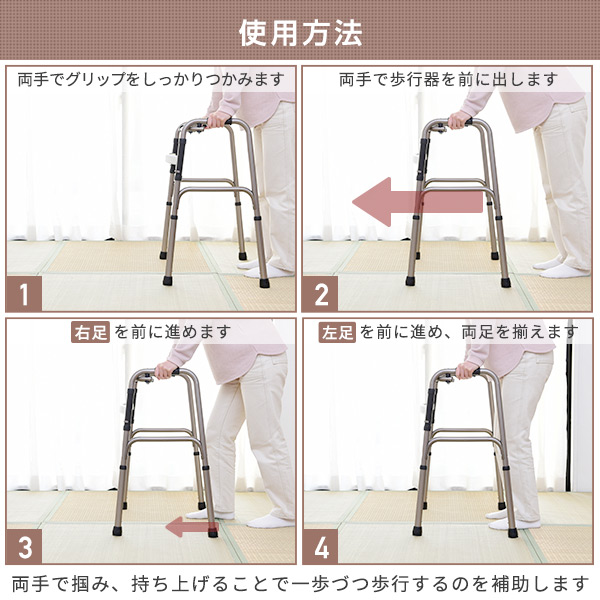 使用方法

両手でグリップをしっかりつかみます

1

両手で歩行器を前に出します

2

右足を前に進めます

3

左足を前に進め、両足を揃えます

4

両手で掴み、持ち上げることで一歩づつ歩行するのを補助します