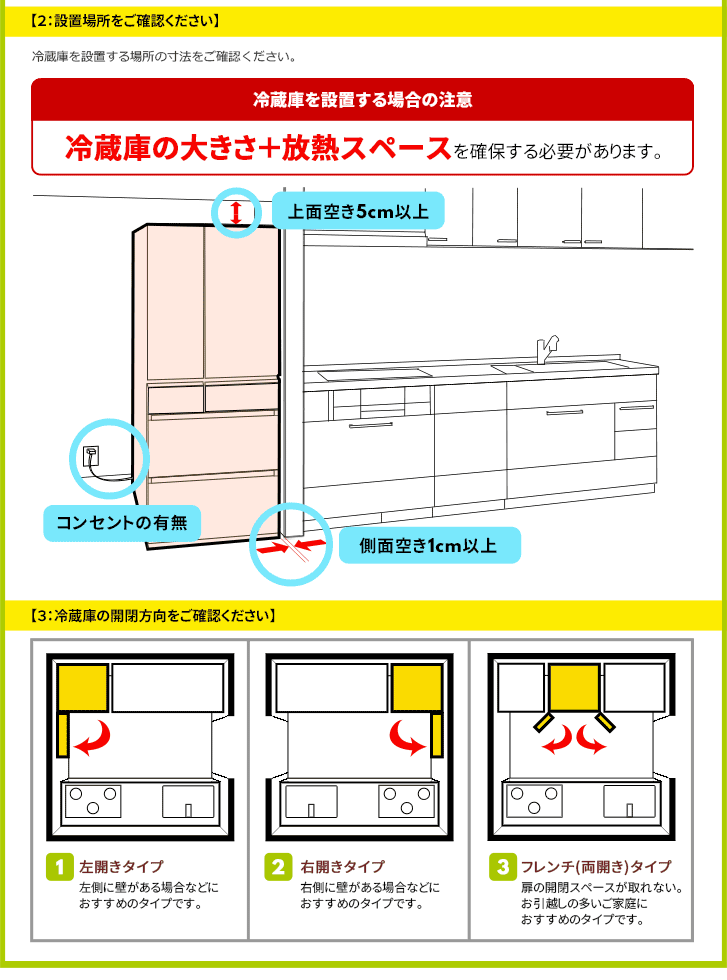 【2：設置場所をご確認ください】

冷蔵庫を設置する場所の寸法をご確認ください。

冷蔵庫を設置する場合の注意

冷蔵庫の大きさ＋放熱スペースを確保する必要があります。

上面空き5cm以上

コンセントの有無

側面空き1cm以上

【3：冷蔵庫の開閉方向をご確認ください】

1 左開きタイプ
左側に壁がある場合などにおすすめのタイプです。

2 右開きタイプ
右側に壁がある場合などにおすすめのタイプです。

3 フレンチ(両開き)タイプ
扉の開閉スペースが取れない。お引越しの多いご家庭におすすめのタイプです。