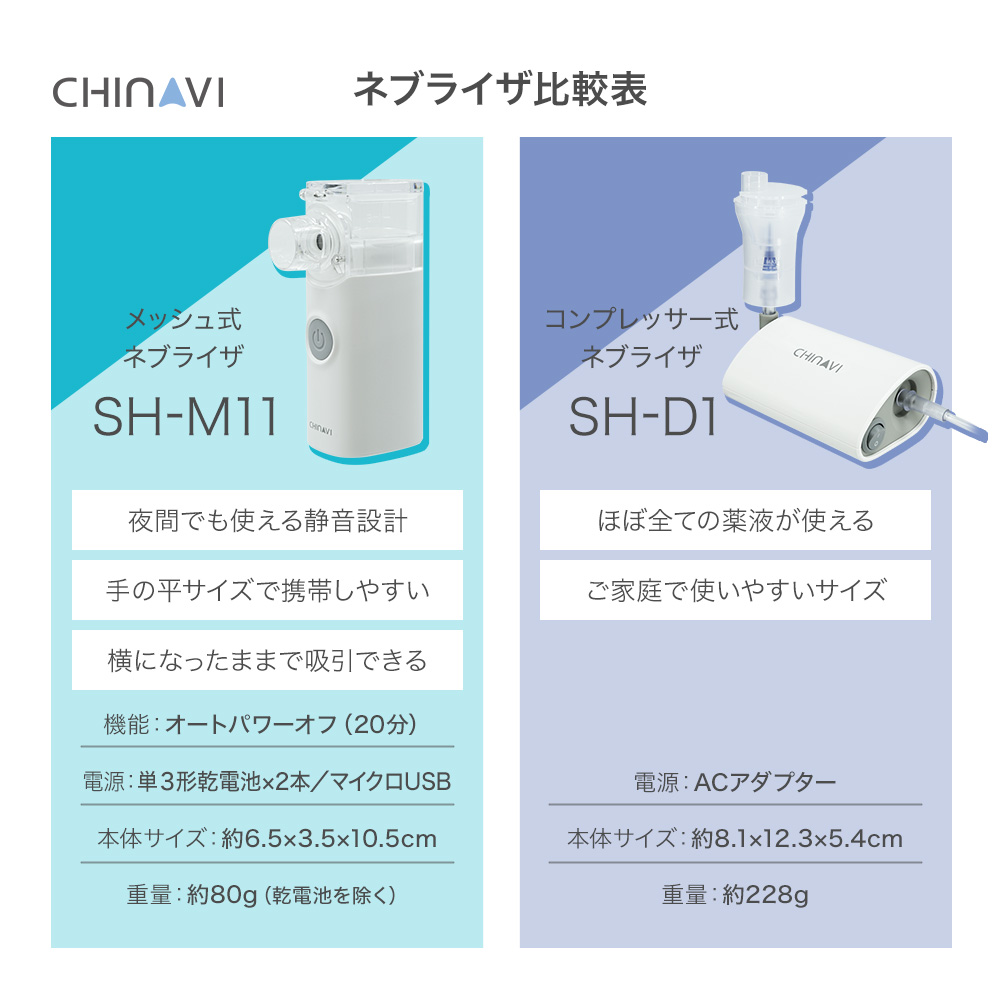 CHINAVI

ネブライザ比較表

メッシュ式
ネブライザ
SH-M11

CHINAVI

夜間でも使える静音設計

手の平サイズで携帯しやすい

横になったままで吸引できる

機能：オートパワーオフ（20分）

電源：単3形乾電池×2本／マイクロUSB

本体サイズ：約6.5×3.5×10.5cm

重量：約80g（乾電池を除く）

コンプレッサー式
ネブライザ
SH-D1

CHINAVI

ほぼ全ての薬液が使える

ご家庭で使いやすいサイズ

電源：ACアダプター

本体サイズ：約8.1×12.3×5.4cm

重量：約228g