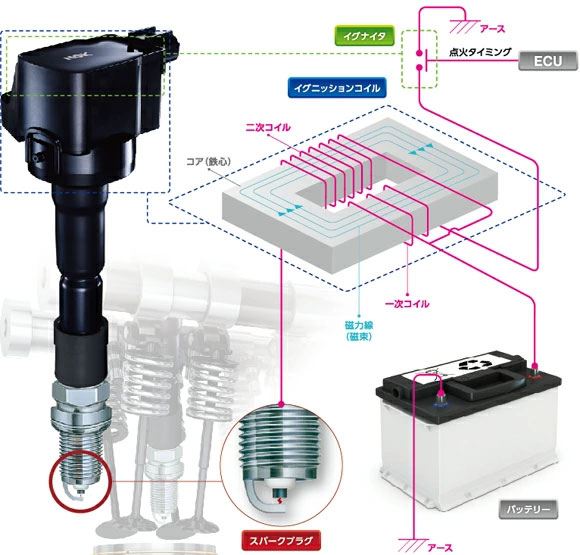 NGK

アース

イグナイタ

点火タイミング

ECU

イグニッションコイル

二次コイル

コア(鉄心)

一次コイル

磁力線
(磁束)

バッテリー

スパークプラグ

アース