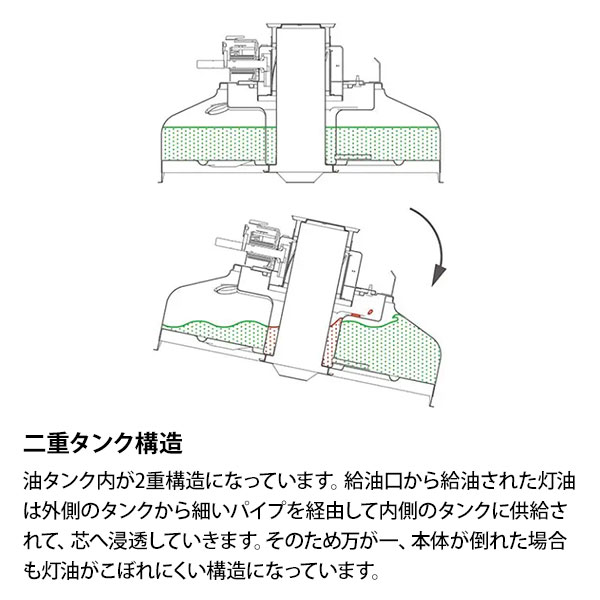 二重タンク構造

油タンク内が2重構造になっています。給油口から給油された灯油は外側のタンクから細いパイプを経由して内側のタンクに供給されて、芯へ浸透していきます。そのため万が一、本体が倒れた場合も灯油がこぼれにくい構造になっています。