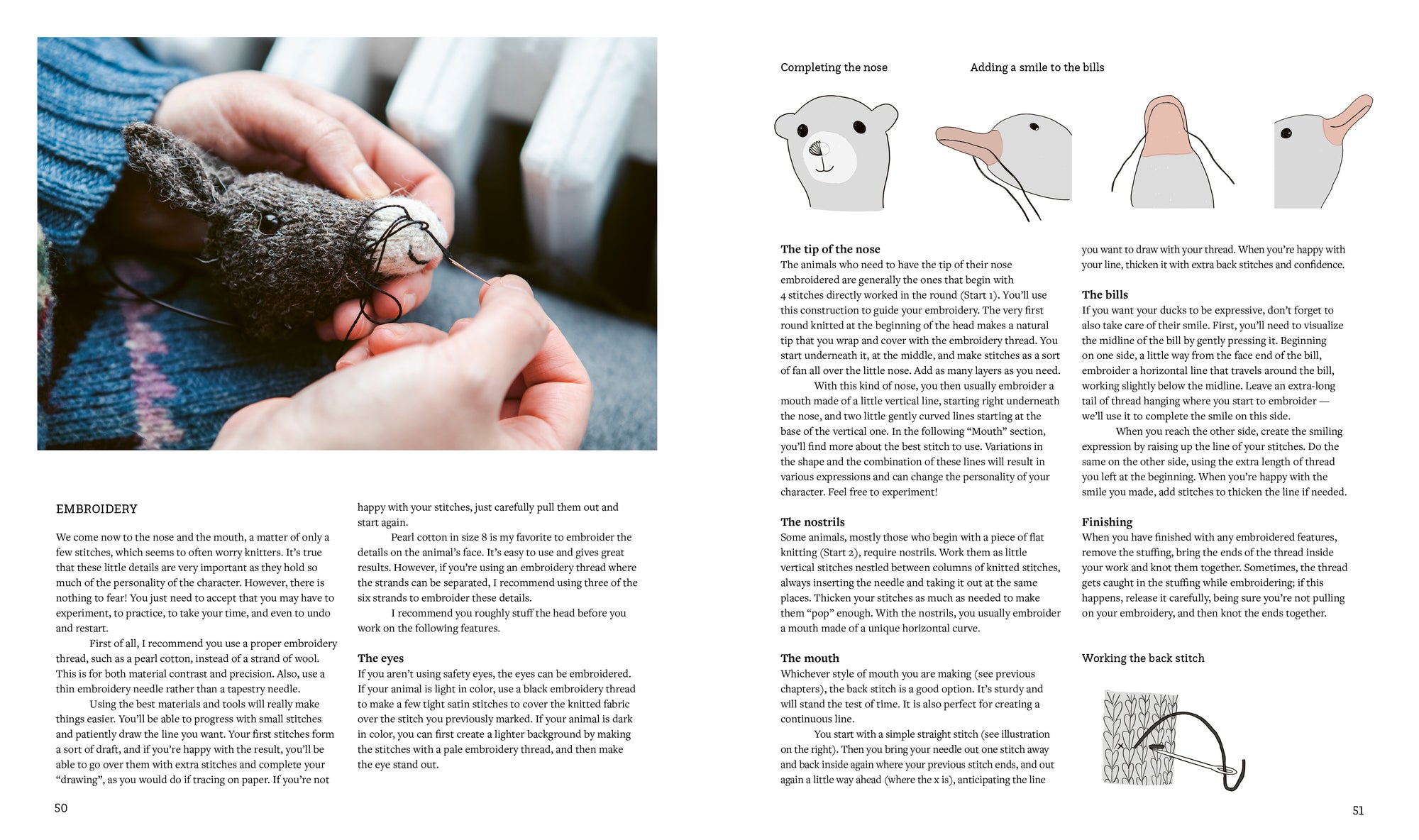 EMBROIDERY

We come now to the nose and the mouth, a matter of only a few stitches, which seems to often worry knitters. It's true that these little details are very important as they hold so much of the personality of the character. However, there is nothing to fear! You just need to accept that you may have to experiment, to practice, to take your time, and even to undo and restart.

First of all, I recommend you use a proper embroidery thread, such as a pearl cotton, instead of a strand of wool. This is for both material contrast and precision. Also, use a thin embroidery needle rather than a tapestry needle.

Using the best materials and tools will really make things easier. You'll be able to progress with small stitches and patiently draw the line you want. Your first stitches form a sort of draft, and if you're happy with the result, you'll be able to go over them with extra stitches and complete your "drawing", as you would do if tracing on paper. If you're not happy with your stitches, just carefully pull them out and start again.

Pearl cotton in size 8 is my favorite to embroider the details on the animal's face. It's easy to use and gives great results. However, if you're using an embroidery thread where the strands can be separated, I recommend using three of the six strands to embroider these details.

I recommend you roughly stuff the head before you work on the following features.

The eyes
If you aren't using safety eyes, the eyes can be embroidered. If your animal is light in color, use a black embroidery thread to make a few tight satin stitches to cover the knitted fabric over the stitch you previously marked. If your animal is dark in color, you can first create a lighter background by making the stitches with a pale embroidery thread, and then make the eye stand out.

50

Completing the nose

Adding a smile to the bills

The tip of the nose
The animals who need to have the tip of their nose embroidered are generally the ones that begin with 4 stitches directly worked in the round (Start 1). You'll use this construction to guide your embroidery. The very first round knitted at the beginning of the head makes a natural tip that you wrap and cover with the embroidery thread. You start underneath it, at the middle, and make stitches as a sort of fan all over the little nose. Add as many layers as you need.

With this kind of nose, you then usually embroider a mouth made of a little vertical line, starting right underneath the nose, and two little gently curved lines starting at the base of the vertical one. In the following "Mouth" section, you'll find more about the best stitch to use. Variations in the shape and the combination of these lines will result in various expressions and can change the personality of your character. Feel free to experiment!

The nostrils
Some animals, mostly those who begin with a piece of flat knitting (Start 2), require nostrils. Work them as little vertical stitches nestled between columns of knitted stitches, always inserting the needle and taking it out at the same places. Thicken your stitches as much as needed to make them "pop" enough. With the nostrils, you usually embroider a mouth made of a unique horizontal curve.

The mouth
Whichever style of mouth you are making (see previous chapters), the back stitch is a good option. It's sturdy and will stand the test of time. It is also perfect for creating a continuous line.

You start with a simple straight stitch (see illustration on the right). Then you bring your needle out one stitch away and back inside again where your previous stitch ends, and out again a little way ahead (where the x is), anticipating the line you want to draw with your thread. When you're happy with your line, thicken it with extra back stitches and confidence.

The bills
If you want your ducks to be expressive, don't forget to also take care of their smile. First, you'll need to visualize the midline of the bill by gently pressing it. Beginning on one side, a little way from the face end of the bill, embroider a horizontal line that travels around the bill, working slightly below the midline. Leave an extra-long tail of thread hanging where you start to embroider — we'll use it to complete the smile on this side.

When you reach the other side, create the smiling expression by raising up the line of your stitches. Do the same on the other side, using the extra length of thread you left at the beginning. When you're happy with the smile you made, add stitches to thicken the line if needed.

Finishing
When you have finished with any embroidered features, remove the stuffing, bring the ends of the thread inside your work and knot them together. Sometimes, the thread gets caught in the stuffing while embroidering; if this happens, release it carefully, being sure you're not pulling on your embroidery, and then knot the ends together.

Working the back stitch

51