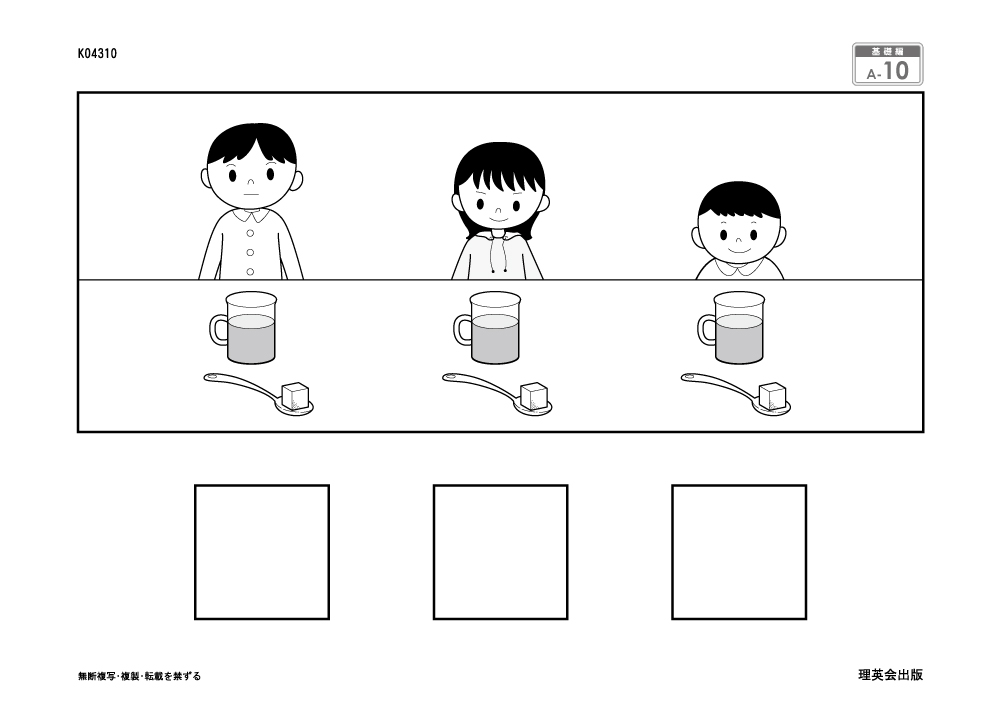 K04310

基礎編
A-10

無断複写・複製・転載を禁ずる

理英会出版