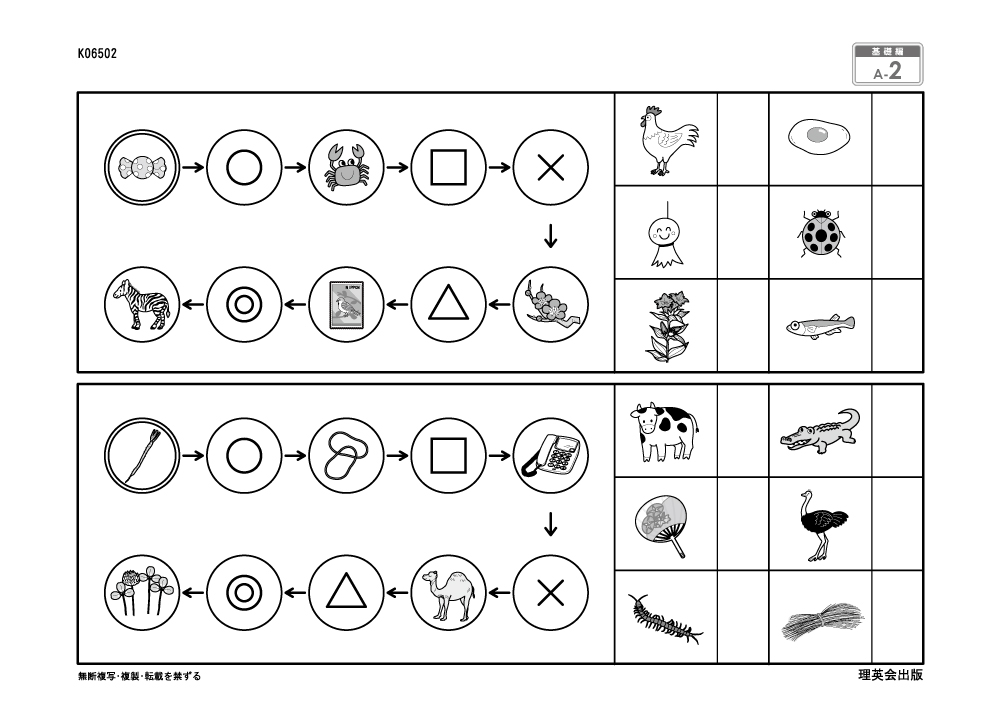 K06502

基礎編
A-2

無断複写・複製・転載を禁ずる

理英会出版