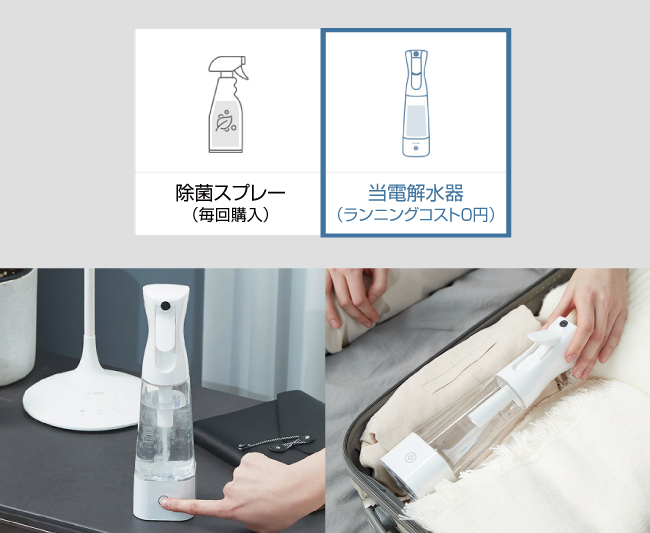 除菌スプレー
（毎回購入）

当電解水器
（ランニングコスト0円）