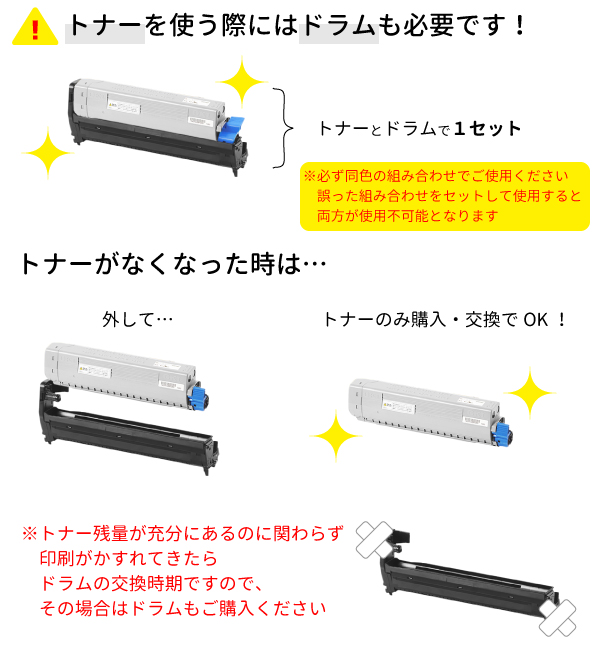 !

トナーを使う際にはドラムも必要です！

トナーとドラムで１セット

※必ず同色の組み合わせでご使用ください
誤った組み合わせをセットして使用すると
両方が使用不可能となります

トナーがなくなった時は…

外して…

トナーのみ購入・交換で OK ！

※トナー残量が充分にあるのに関わらず
印刷がかすれてきたら
ドラムの交換時期ですので、
その場合はドラムもご購入ください