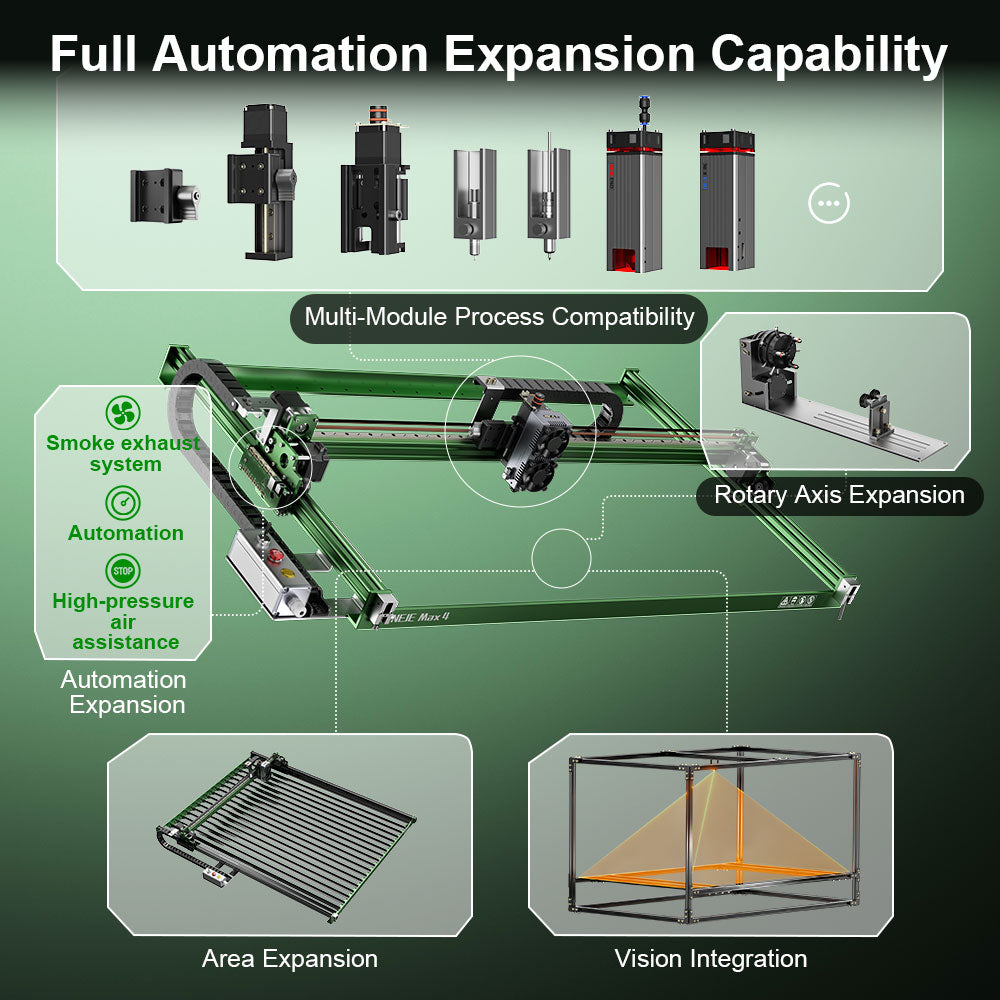 Full Automation Expansion Capability

Multi-Module Process Compatibility

Smoke exhaust system

Automation

STOP

High-pressure air assistance

Automation Expansion

Rotary Axis Expansion

NEJE Max 4

Area Expansion

Vision Integration