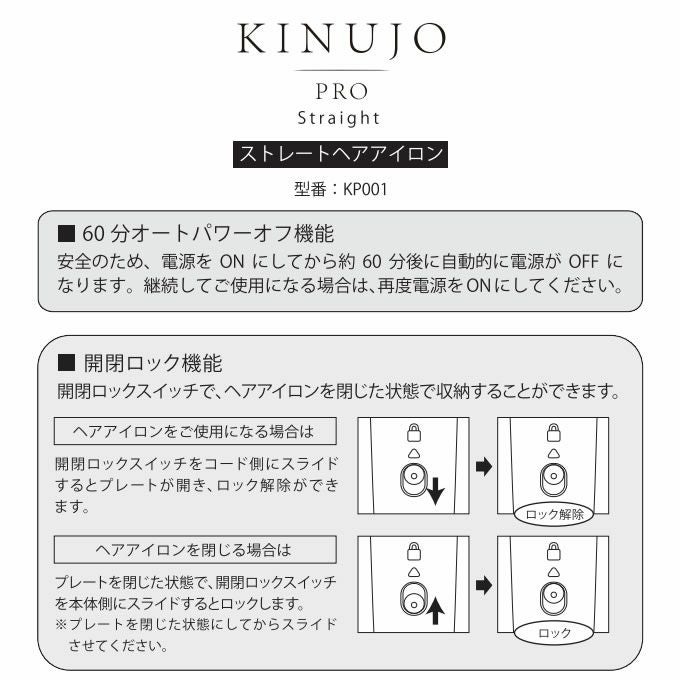 KINUJO

PRO
Straight

ストレートヘアアイロン

型番：KP001

■ 60 分オートパワーオフ機能
安全のため、電源を ON にしてから約 60 分後に自動的に電源が OFF になります。継続してご使用になる場合は、再度電源をONにしてください。

■ 開閉ロック機能
開閉ロックスイッチで、ヘアアイロンを閉じた状態で収納することができます。

ヘアアイロンをご使用になる場合は

開閉ロックスイッチをコード側にスライドするとプレートが開き、ロック解除ができます。

ロック解除

ヘアアイロンを閉じる場合は

プレートを閉じた状態で、開閉ロックスイッチを本体側にスライドするとロックします。
※プレートを閉じた状態にしてからスライドさせてください。

ロック