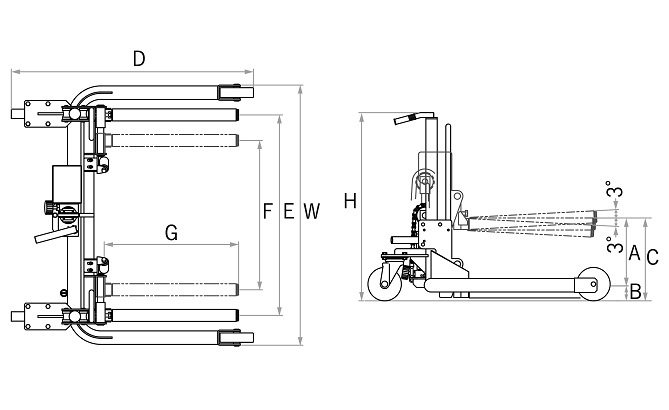 D
G
F
E
W
H
3°
3°
A
C
B