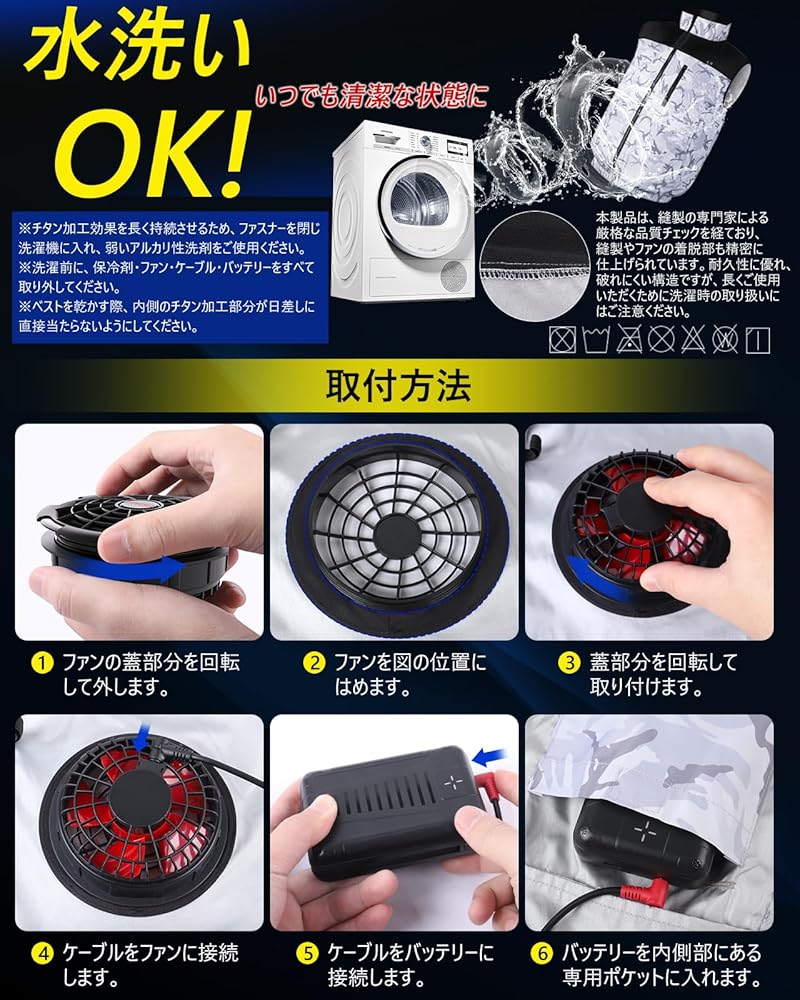 水洗い
OK!
いつでも清潔な状態に

※チタン加工効果を長く持続させるため、ファスナーを閉じ洗濯機に入れ、弱いアルカリ性洗剤をご使用ください。
※洗濯前に、保冷剤・ファン・ケーブル・バッテリーをすべて取り外してください。
※ベストを乾かす際、内側のチタン加工部分が日差しに直接当たらないようにしてください。

本製品は、縫製の専門家による厳格な品質チェックを経ており、縫製やファンの着脱部も精密に仕上げられています。耐久性に優れ、破れにくい構造ですが、長くご使用いただくために洗濯時の取り扱いにはご注意ください。

取付方法

1 ファンの蓋部分を回転して外します。

2 ファンを図の位置にはめます。

3 蓋部分を回転して取り付けます。

4 ケーブルをファンに接続します。

5 ケーブルをバッテリーに接続します。

6 バッテリーを内側部にある専用ポケットに入れます。