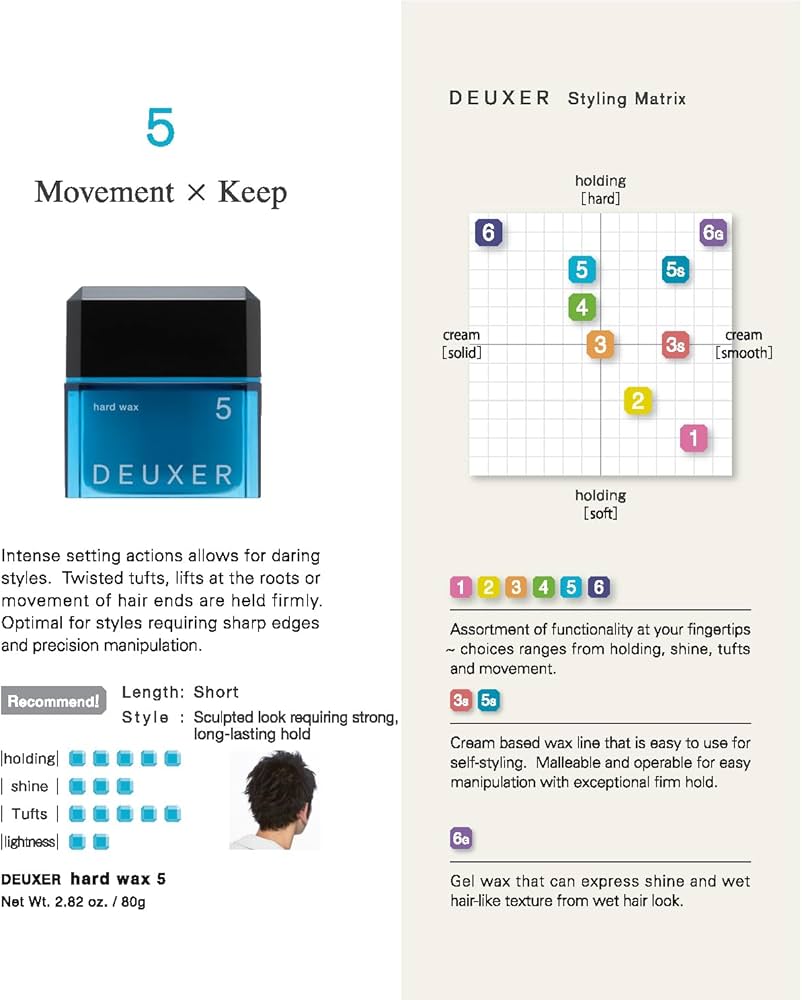 5

Movement × Keep

hard wax 5

DEUXER

Intense setting actions allows for daring styles. Twisted tufts, lifts at the roots or movement of hair ends are held firmly. Optimal for styles requiring sharp edges and precision manipulation.

Recommend! Length: Short
Style : Sculpted look requiring strong, long-lasting hold

|holding|
| shine |
| Tufts |
|lightness|

DEUXER hard wax 5
Net Wt. 2.82 oz. / 80g

DEUXER Styling Matrix

holding [hard]

cream [solid]

cream [smooth]

holding [soft]

6 6G 5 5S 4 3 3S 2 1

1 2 3 4 5 6

Assortment of functionality at your fingertips ~ choices ranges from holding, shine, tufts and movement.

3S 5S

Cream based wax line that is easy to use for self-styling. Malleable and operable for easy manipulation with exceptional firm hold.

6G

Gel wax that can express shine and wet hair-like texture from wet hair look.