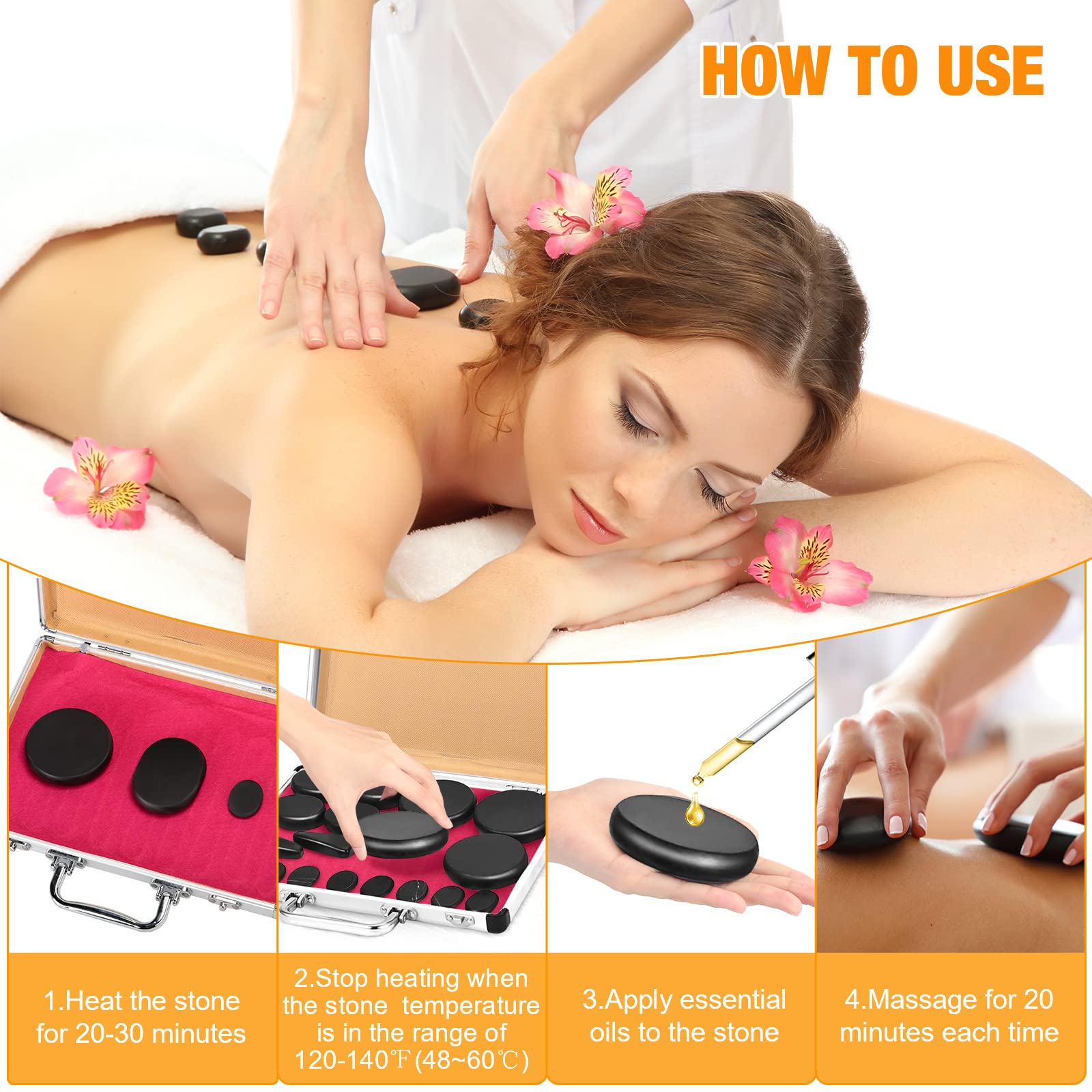 HOW TO USE

1.Heat the stone for 20-30 minutes

2.Stop heating when the stone temperature is in the range of 120-140℉(48~60℃)

3.Apply essential oils to the stone

4.Massage for 20 minutes each time