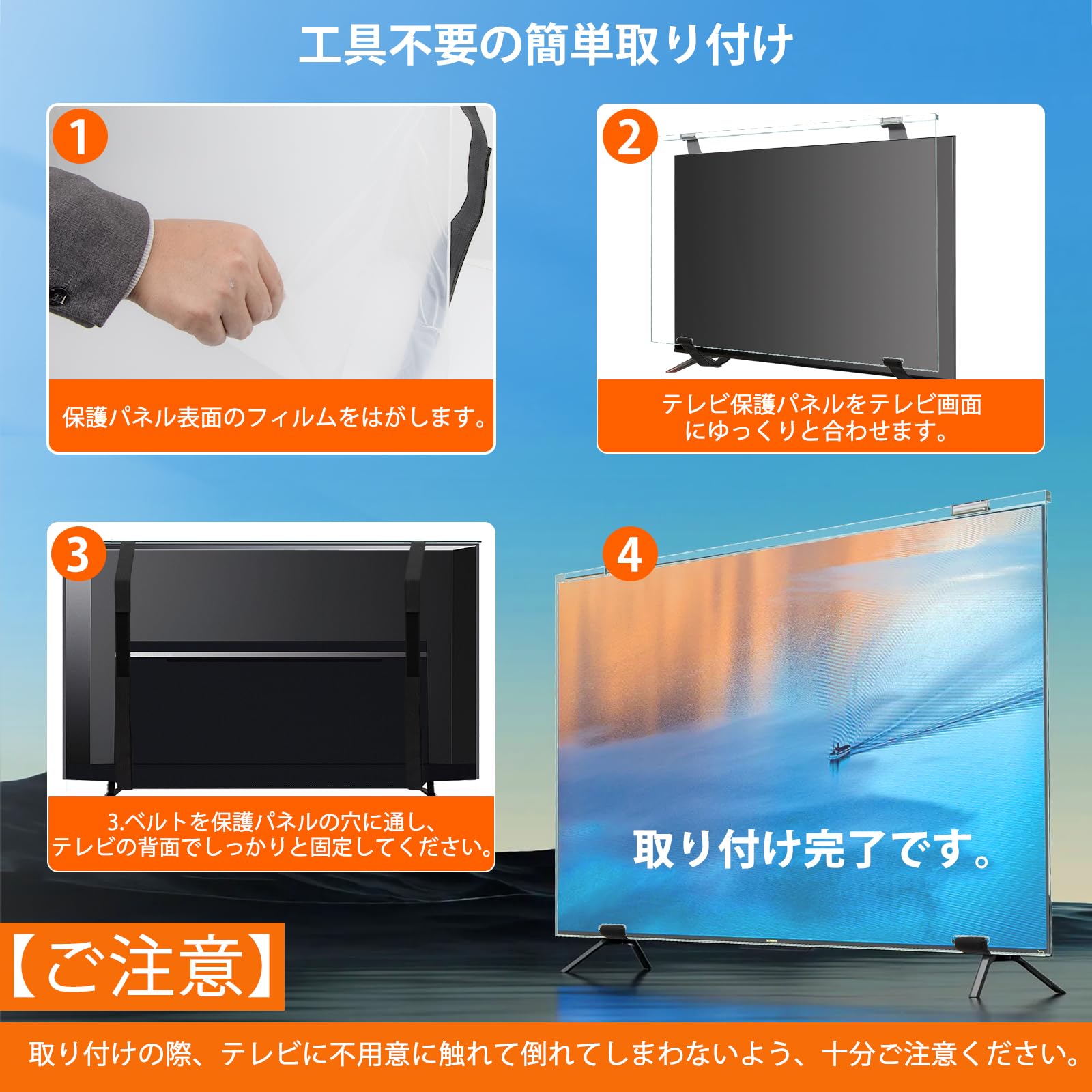 工具不要の簡単取り付け

1
保護パネル表面のフィルムをはがします。

2
テレビ保護パネルをテレビ画面にゆっくりと合わせます。

3
3.ベルトを保護パネルの穴に通し、テレビの背面でしっかりと固定してください。

4
取り付け完了です。

【ご注意】
取り付けの際、テレビに不用意に触れて倒れてしまわないよう、十分ご注意ください。