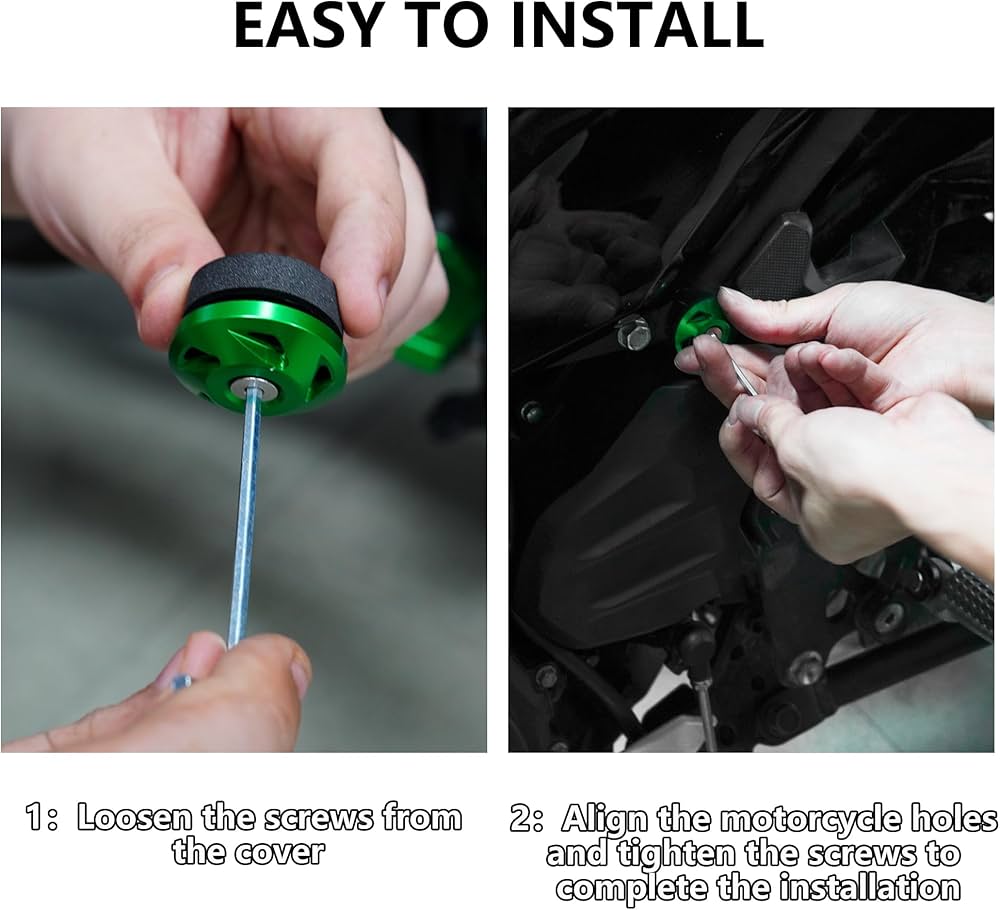 EASY TO INSTALL

1: Loosen the screws from the cover

2: Align the motorcycle holes and tighten the screws to complete the installation