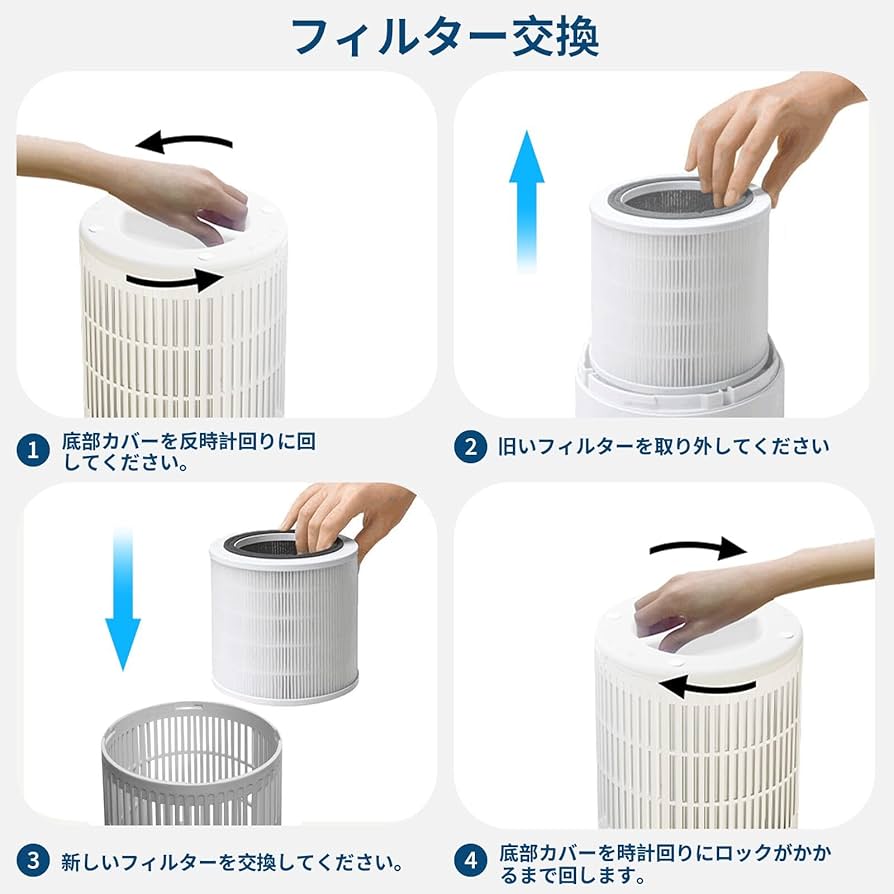 フィルター交換

1 底部カバーを反時計回りに回してください。

2 旧いフィルターを取り外してください

3 新しいフィルターを交換してください。

4 底部カバーを時計回りにロックがかかるまで回します。