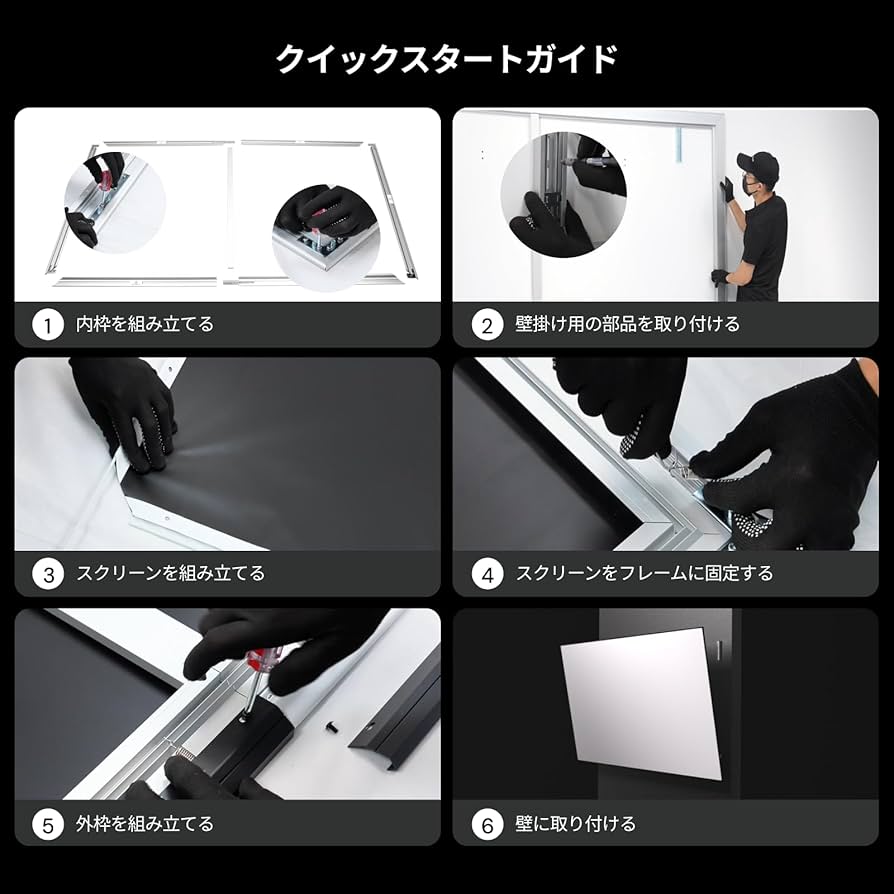 クイックスタートガイド

1 内枠を組み立てる

2 壁掛け用の部品を取り付ける

3 スクリーンを組み立てる

4 スクリーンをフレームに固定する

5 外枠を組み立てる

6 壁に取り付ける