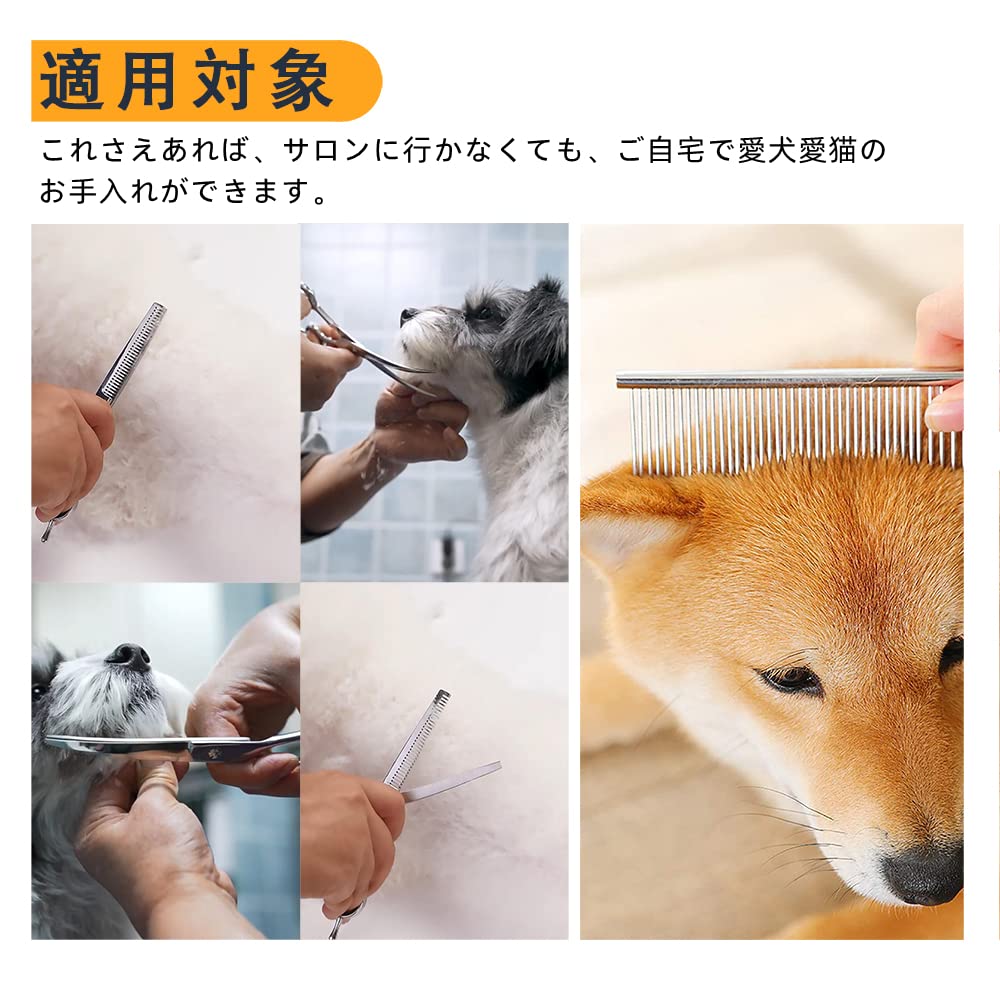 適用対象

これさえあれば、サロンに行かなくても、ご自宅で愛犬愛猫のお手入れができます。