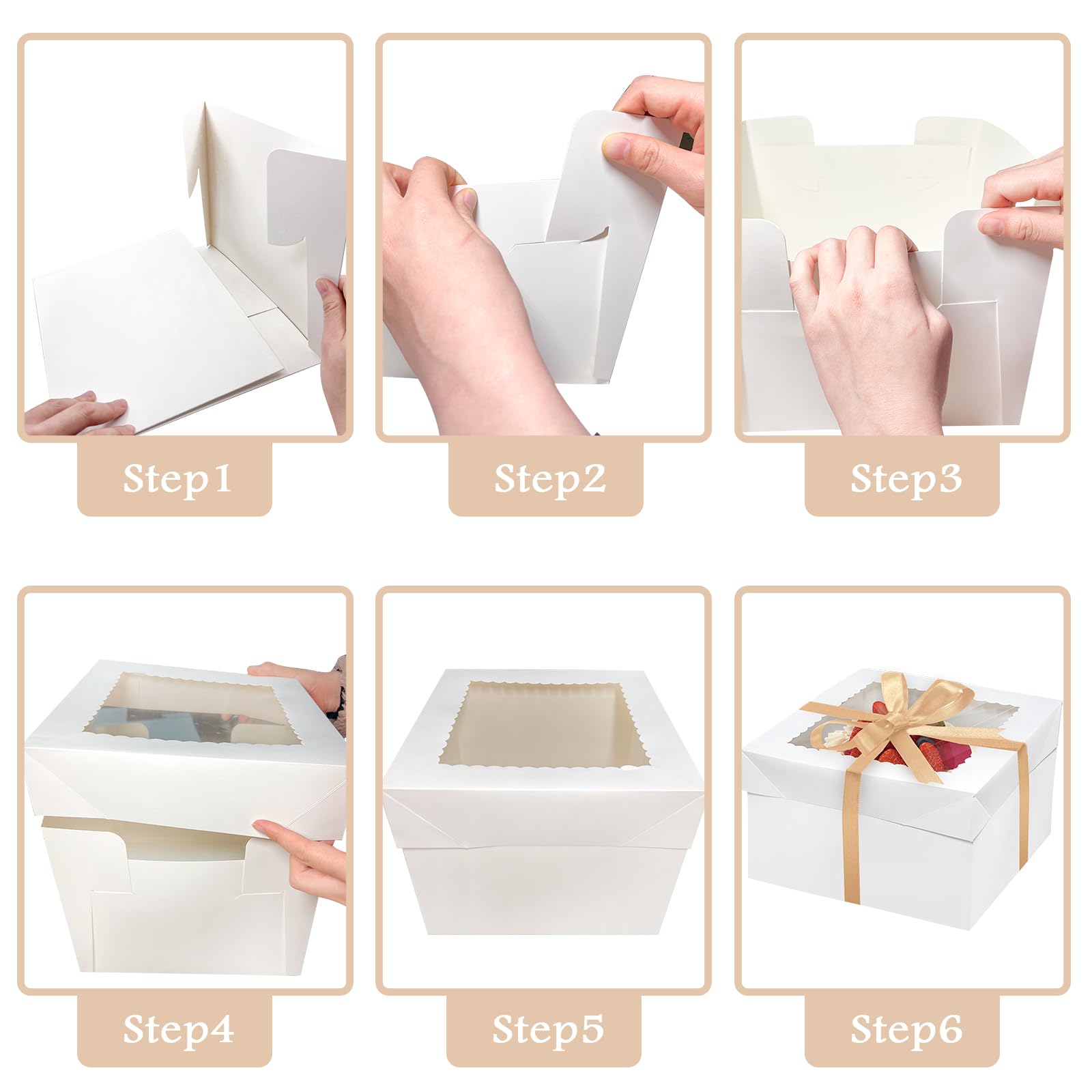 Step1

Step2

Step3

Step4

Step5

Step6