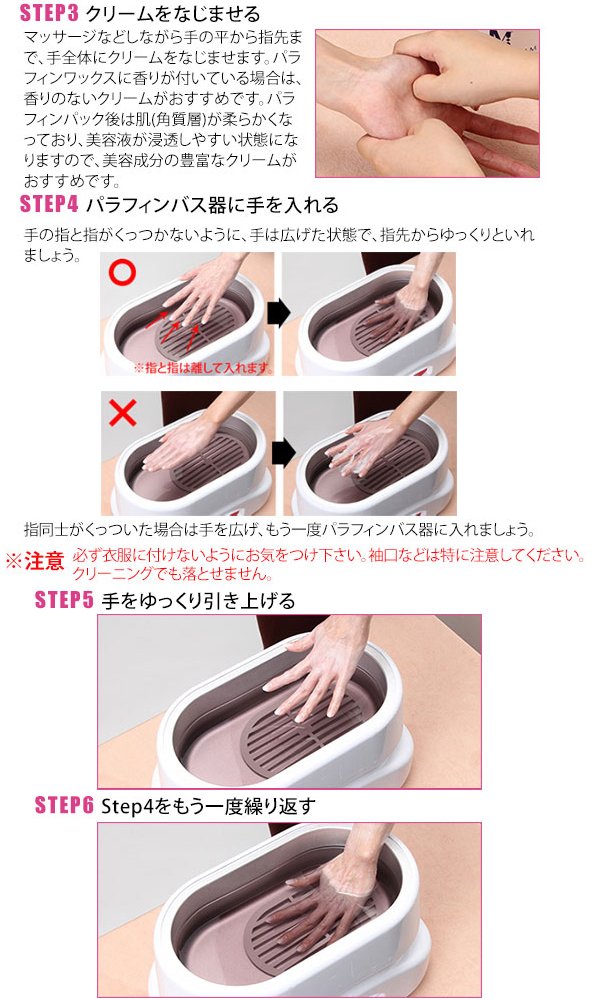 STEP3 クリームをなじませる

マッサージなどしながら手の平から指先まで、手全体にクリームをなじませます。パラフィンワックスに香りが付いている場合は、香りのないクリームがおすすめです。パラフィンパック後は肌(角質層)が柔らかくなっており、美容液が浸透しやすい状態になりますので、美容成分の豊富なクリームがおすすめです。

STEP4 パラフィンバス器に手を入れる

手の指と指がくっつかないように、手は広げた状態で、指先からゆっくりといれましょう。

○

※指と指は離して入れます。

×

指同士がくっついた場合は手を広げ、もう一度パラフィンバス器に入れましょう。

※注意 必ず衣服に付けないようにお気をつけ下さい。袖口などは特に注意してください。クリーニングでも落とせません。

STEP5 手をゆっくり引き上げる

STEP6 Step4をもう一度繰り返す