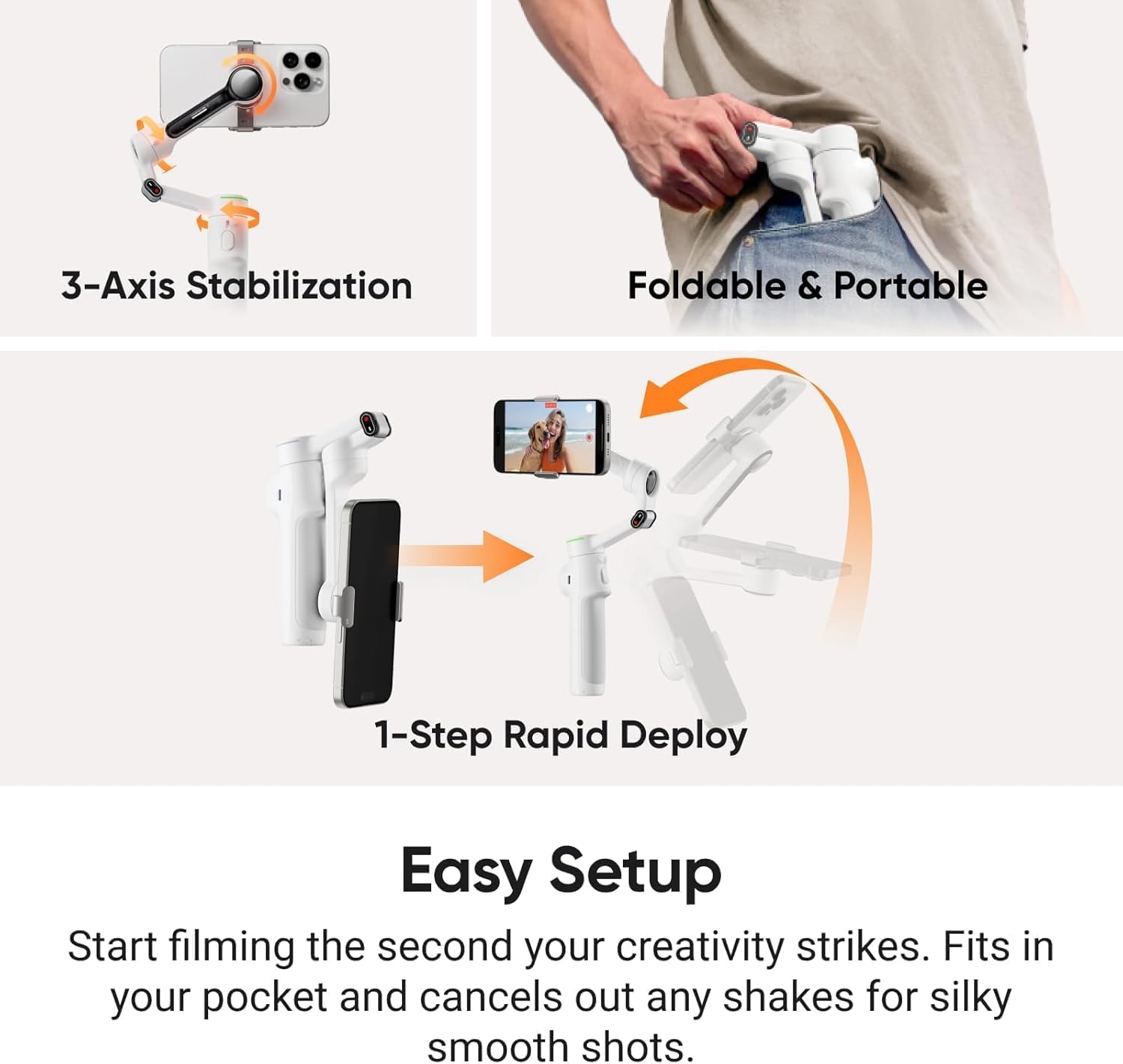 3-Axis Stabilization

Foldable & Portable

1-Step Rapid Deploy

Easy Setup

Start filming the second your creativity strikes. Fits in your pocket and cancels out any shakes for silky smooth shots.