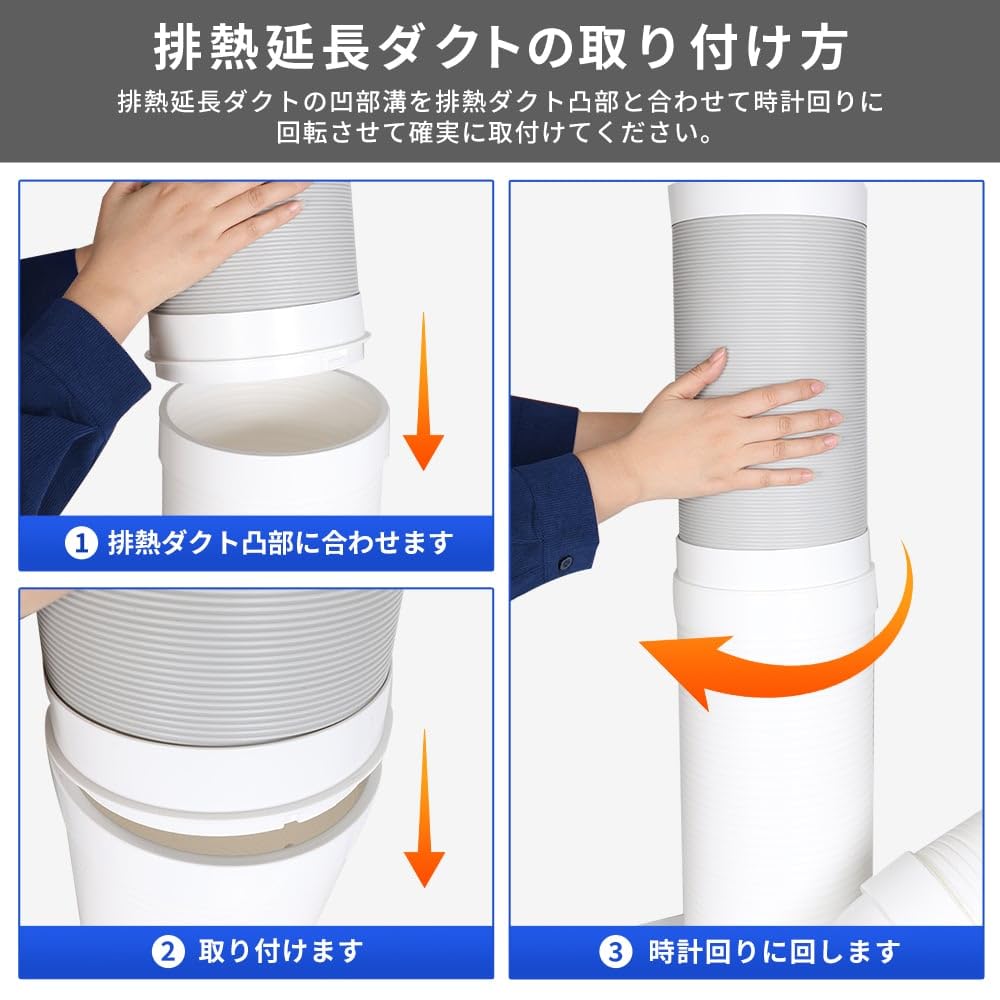 排熱延長ダクトの取り付け方

排熱延長ダクトの凹部溝を排熱ダクト凸部と合わせて時計回りに回転させて確実に取付けてください。

1 排熱ダクト凸部に合わせます

2 取り付けます

3 時計回りに回します