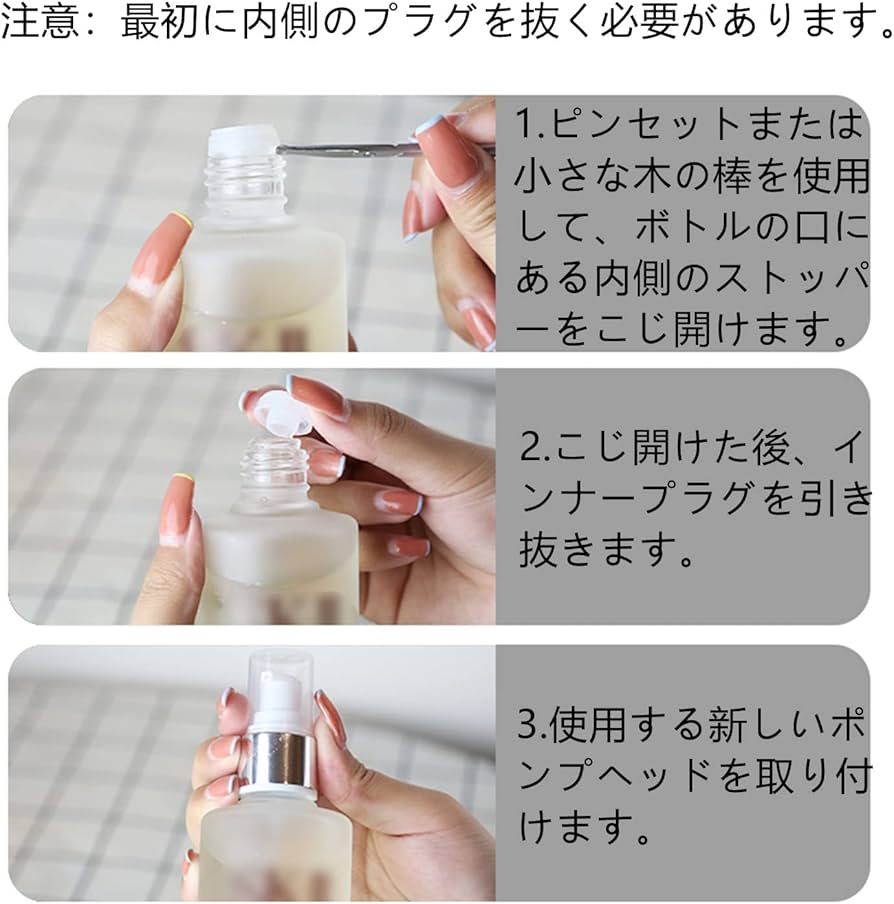 注意：最初に内側のプラグを抜く必要があります。

1.ピンセットまたは小さな木の棒を使用して、ボトルの口にある内側のストッパーをこじ開けます。

2.こじ開けた後、インナープラグを引き抜きます。

3.使用する新しいポンプヘッドを取り付けます。