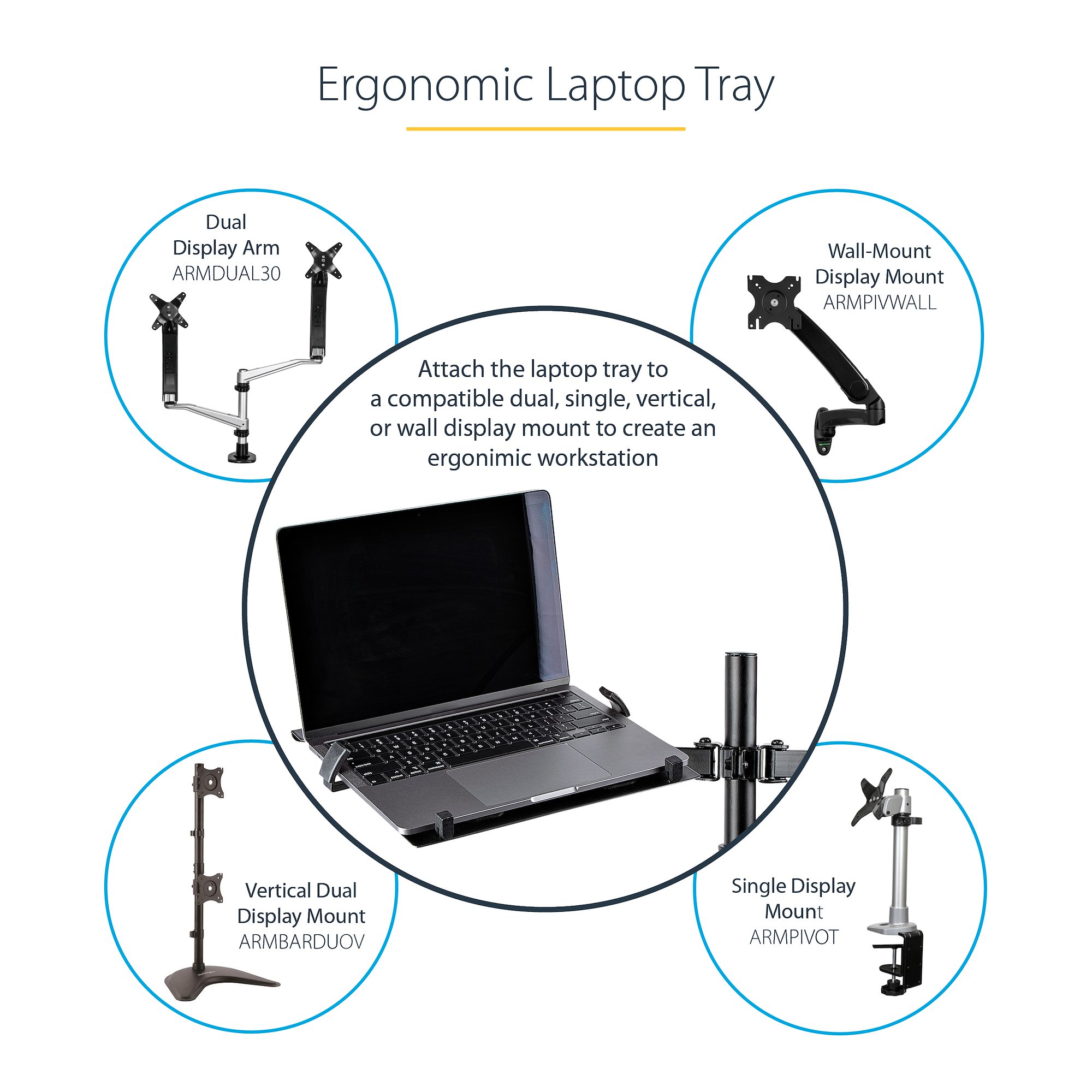 Ergonomic Laptop Tray

Dual Display Arm
ARMDUAL30

Wall-Mount Display Mount
ARMPIVWALL

Attach the laptop tray to a compatible dual, single, vertical, or wall display mount to create an ergonimic workstation

Vertical Dual Display Mount
ARMBARDUOV

Single Display Mount
ARMPIVOT