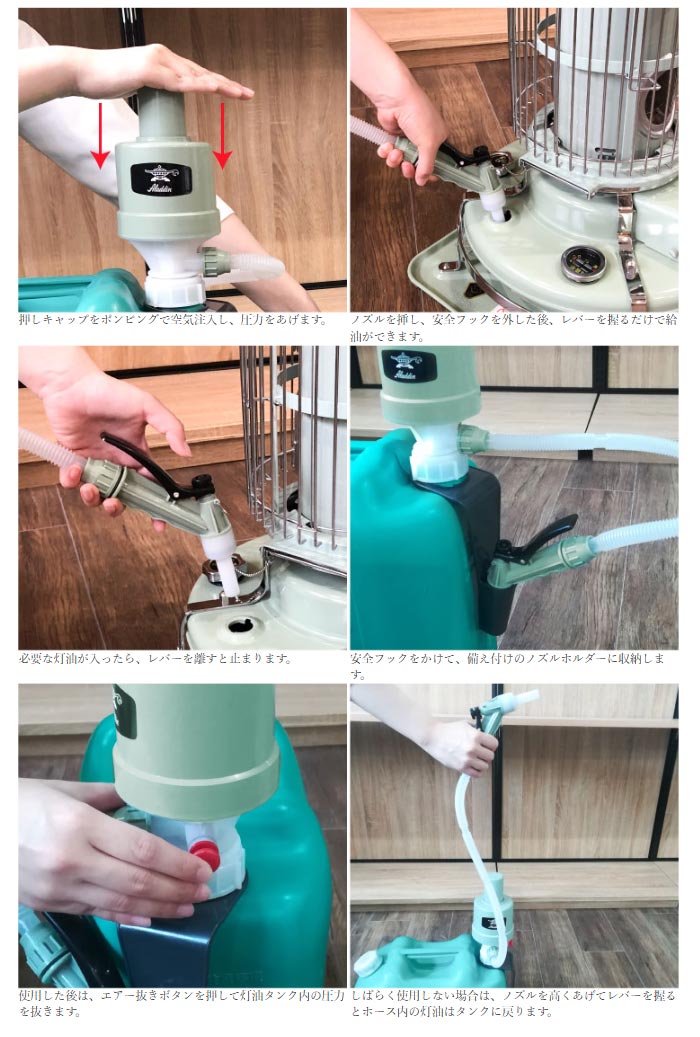 Aladdin

押しキャップをポンピングで空気注入し、圧力をあげます。

ノズルを挿し、安全フックを外した後、レバーを握るだけで給油ができます。

必要な灯油が入ったら、レバーを離すと止まります。

Aladdin

安全フックをかけて、備え付けのノズルホルダーに収納します。

使用した後は、エアー抜きボタンを押して灯油タンク内の圧力を抜きます。

しばらく使用しない場合は、ノズルを高くあげてレバーを握るとホース内の灯油はタンクに戻ります。