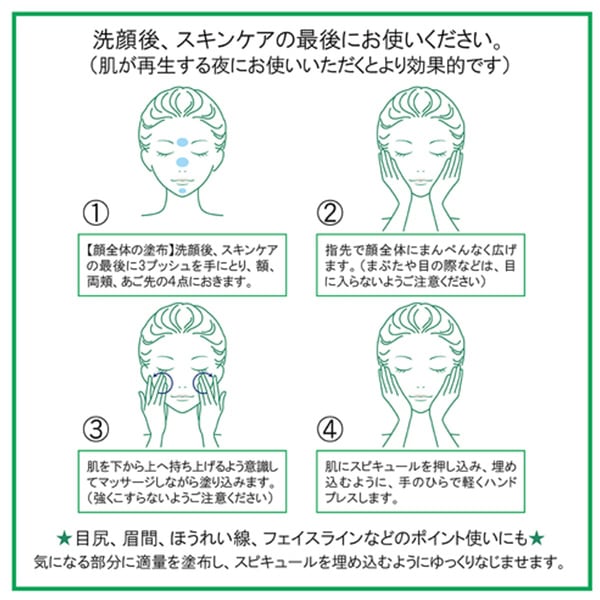 洗顔後、スキンケアの最後にお使いください。
（肌が再生する夜にお使いいただくとより効果的です）

①

【顔全体の塗布】洗顔後、スキンケアの最後に3プッシュを手にとり、額、両頬、あご先の4点におきます。

②

指先で顔全体にまんべんなく広げます。（まぶたや目の際などは、目に入らないようご注意ください）

③

肌を下から上へ持ち上げるよう意識してマッサージしながら塗り込みます。（強くこすらないようご注意ください）

④

肌にスピキュールを押し込み、埋め込むように、手のひらで軽くハンドプレスします。

★目尻、眉間、ほうれい線、フェイスラインなどのポイント使いにも★
気になる部分に適量を塗布し、スピキュールを埋め込むようにゆっくりなじませます。