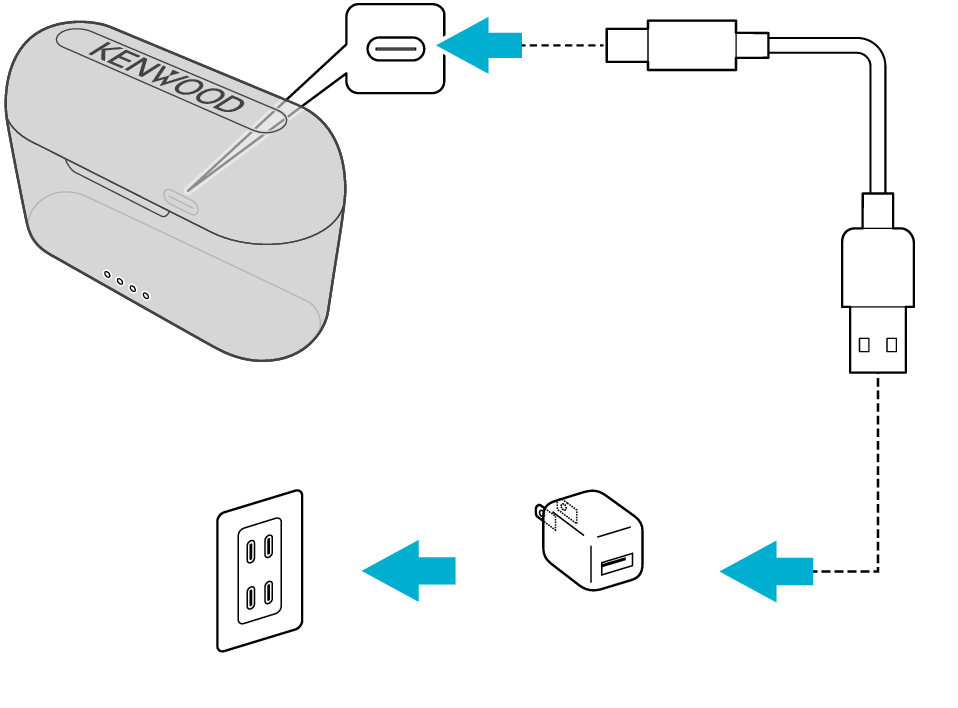 KENWOOD